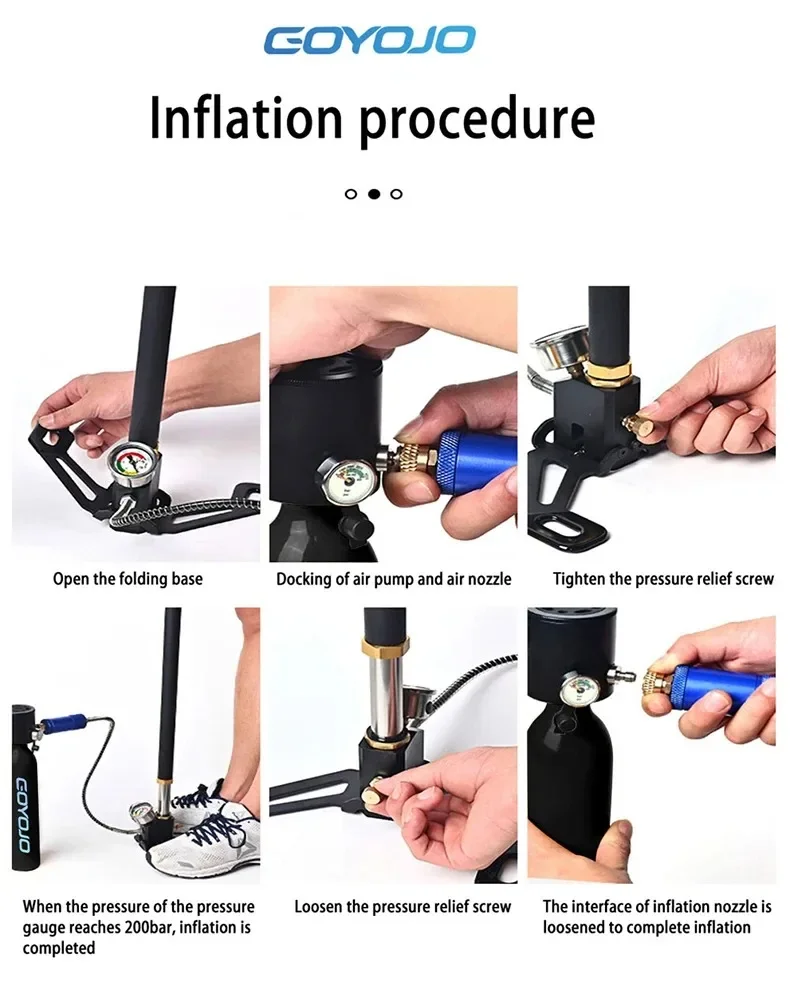 GOYOJO

Inflation procedure

Open the folding base

Docking of air pump and air nozzle

Tighten the pressure relief screw

GOYOJO

When the pressure of the pressure gauge reaches 200bar, inflation is completed

Loosen the pressure relief screw

The interface of inflation nozzle is loosened to complete inflation