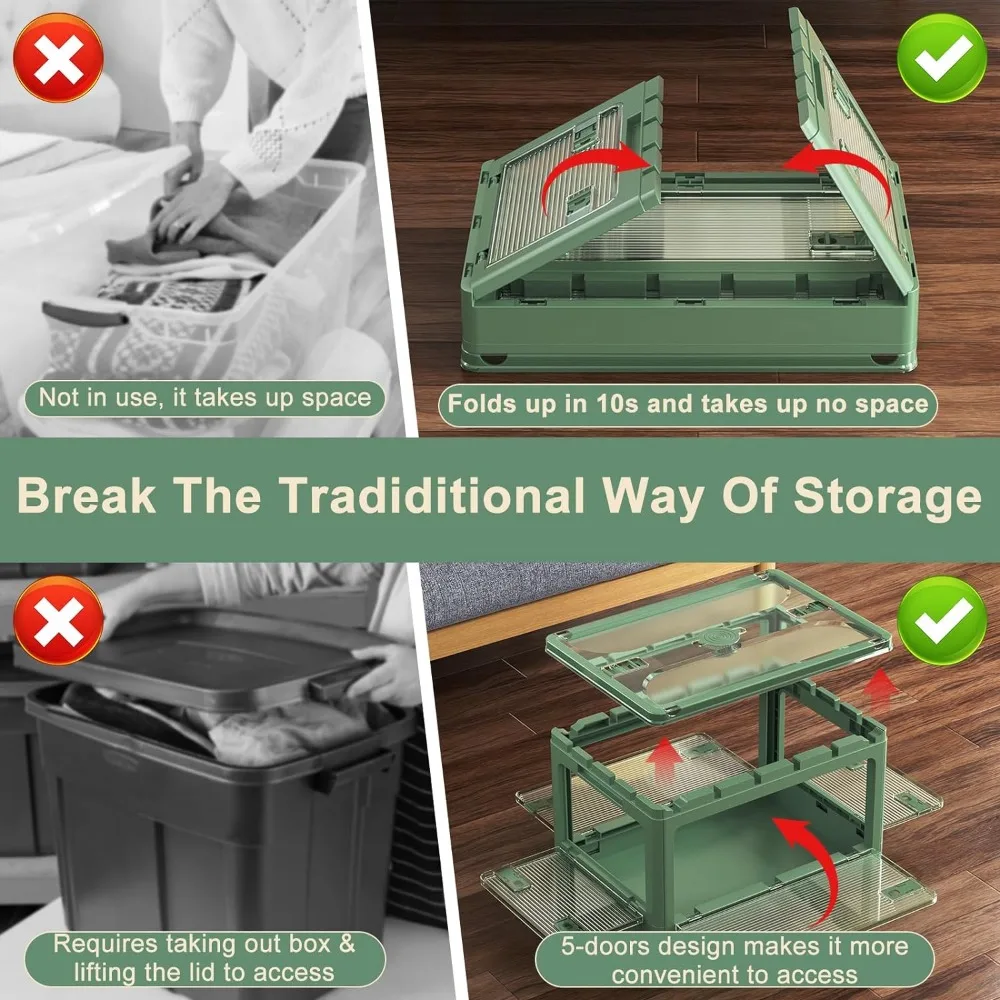 Not in use, it takes up space

Folds up in 10s and takes up no space

Break The Tradiditional Way Of Storage

Requires taking out box & lifting the lid to access

5-doors design makes it more convenient to access