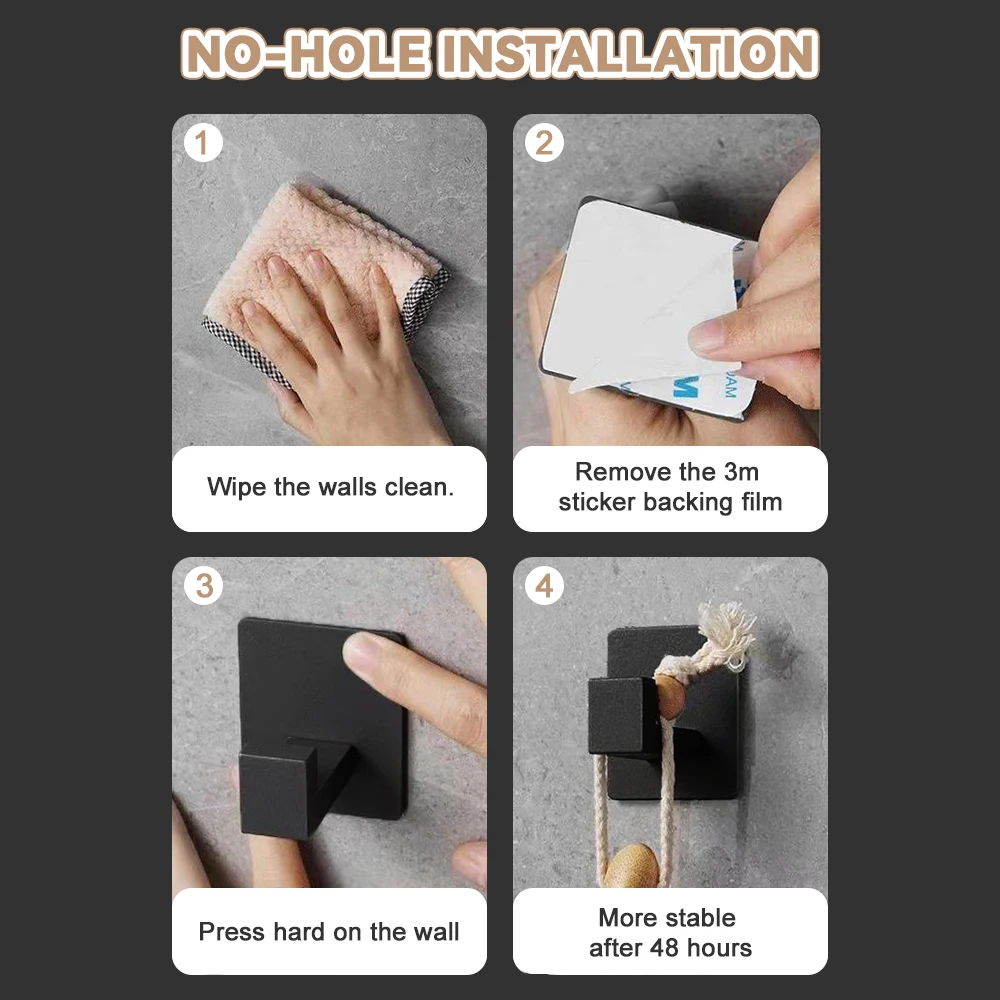 NO-HOLE INSTALLATION

1

Wipe the walls clean.

2

Remove the 3m sticker backing film

3

Press hard on the wall

4

More stable after 48 hours