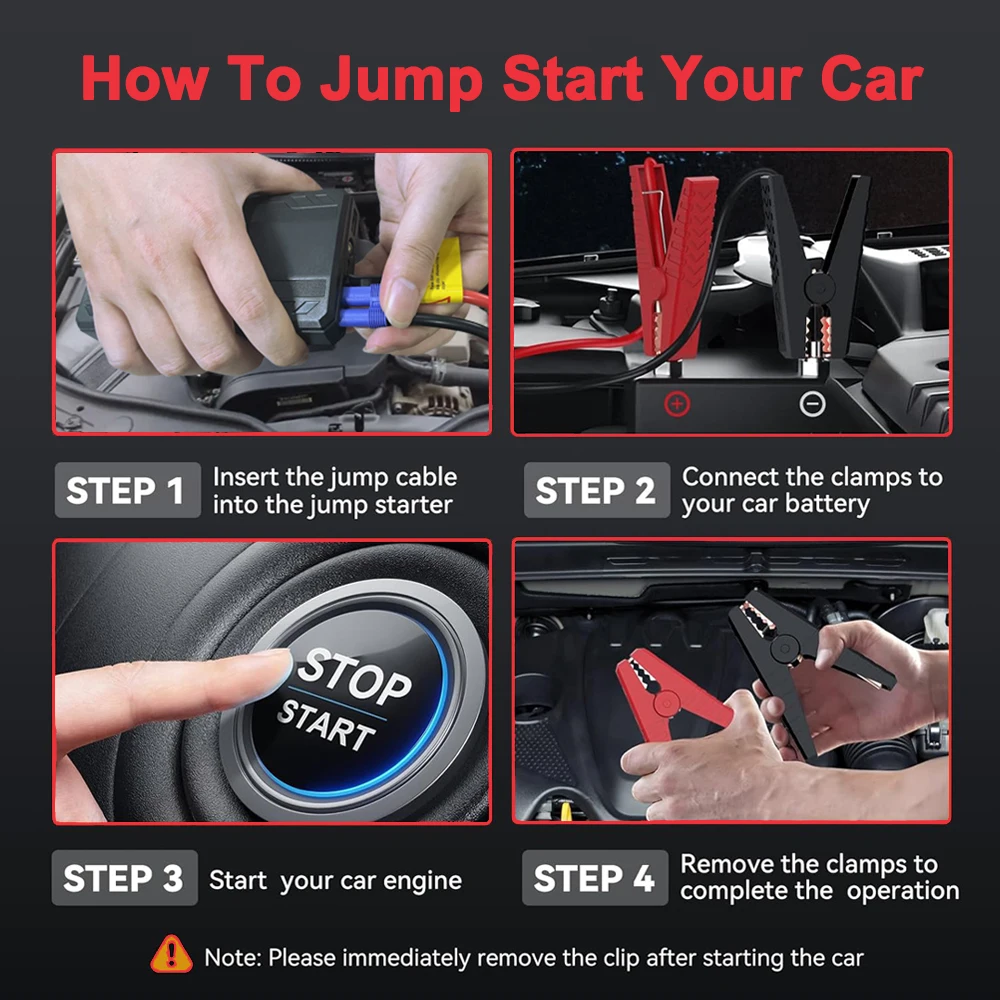 How To Jump Start Your Car

+ −

STEP 1 Insert the jump cable into the jump starter

STEP 2 Connect the clamps to your car battery

STOP START

STEP 3 Start your car engine

STEP 4 Remove the clamps to complete the operation

Note: Please immediately remove the clip after starting the car