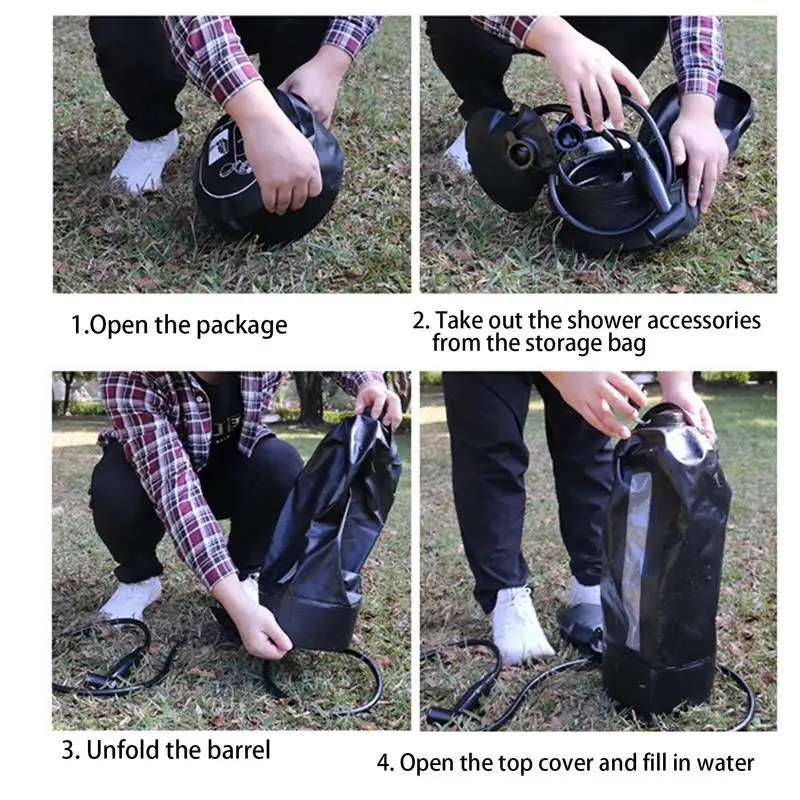 1.Open the package

2. Take out the shower accessories from the storage bag

3. Unfold the barrel

4. Open the top cover and fill in water