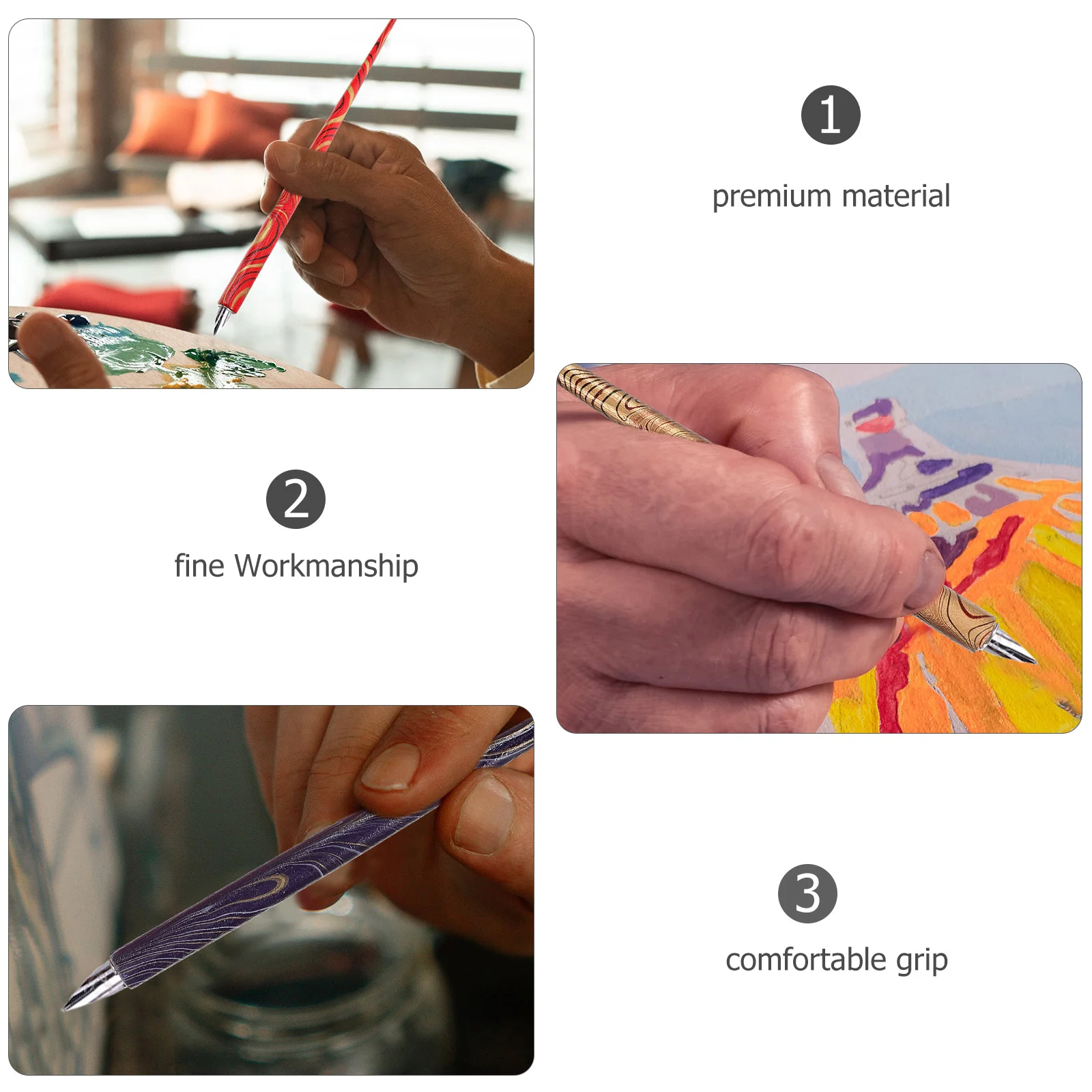 1
premium material

2
fine Workmanship

3
comfortable grip