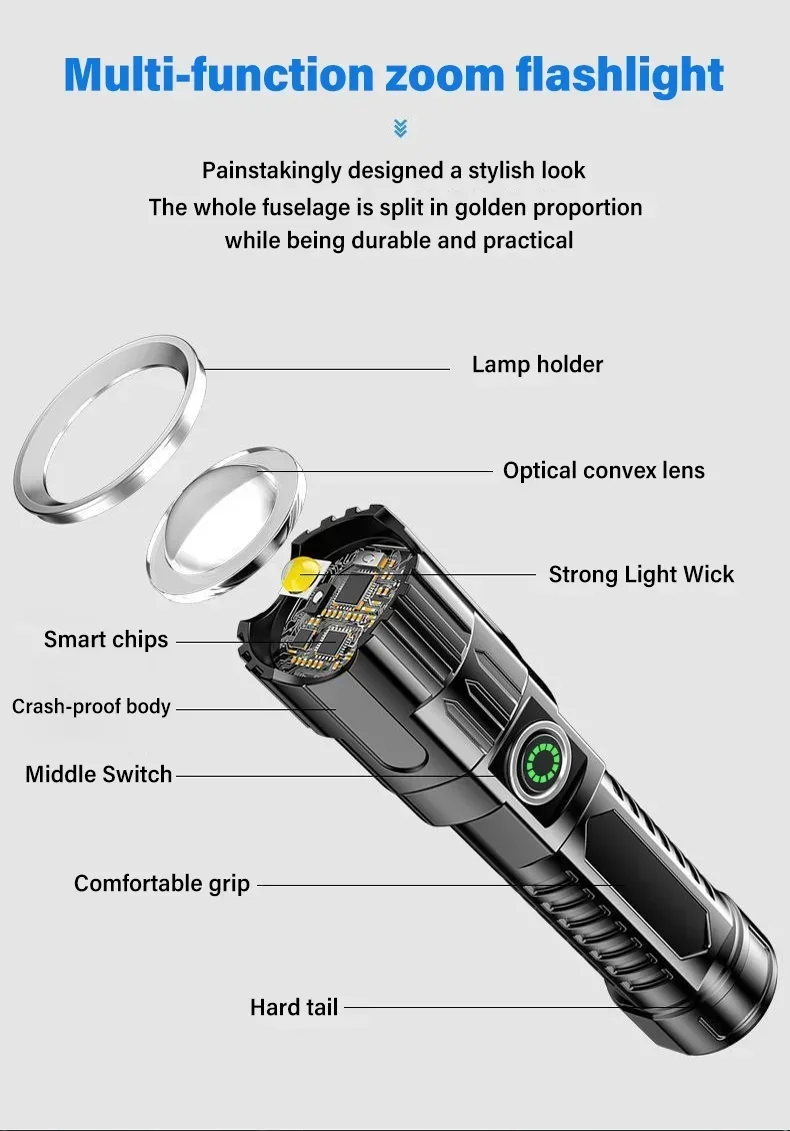 Multi-function zoom flashlight

Painstakingly designed a stylish look
The whole fuselage is split in golden proportion
while being durable and practical

Lamp holder

Optical convex lens

Strong Light Wick

Smart chips

Crash-proof body

Middle Switch

Comfortable grip

Hard tail