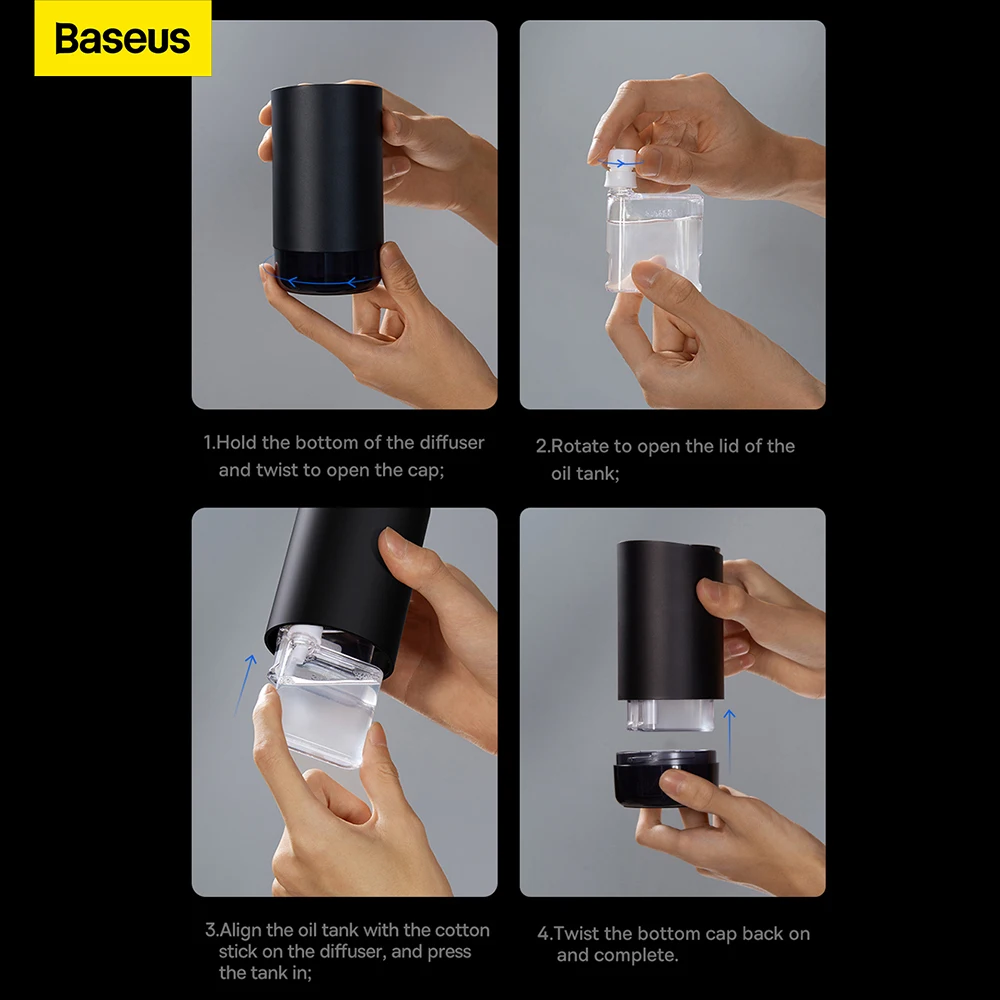 Baseus

1.Hold the bottom of the diffuser and twist to open the cap;

2.Rotate to open the lid of the oil tank;

3.Align the oil tank with the cotton stick on the diffuser, and press the tank in;

4.Twist the bottom cap back on and complete.