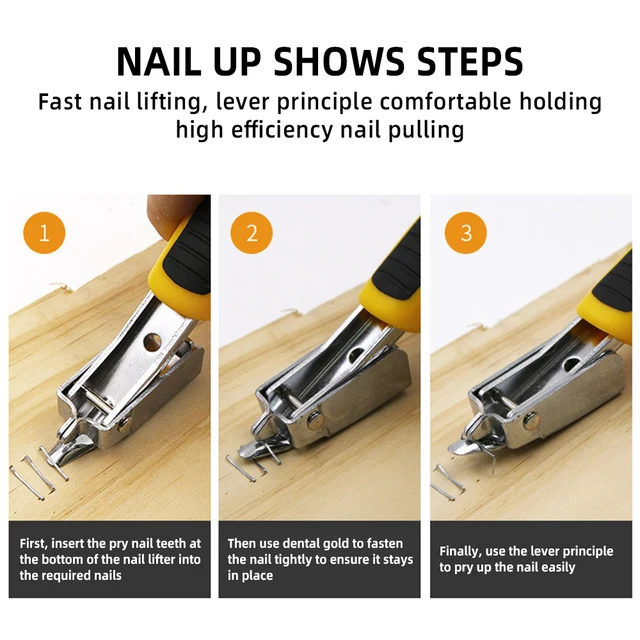 NAIL UP SHOWS STEPS

Fast nail lifting, lever principle comfortable holding high efficiency nail pulling

1

First, insert the pry nail teeth at the bottom of the nail lifter into the required nails

2

Then use dental gold to fasten the nail tightly to ensure it stays in place

3

Finally, use the lever principle to pry up the nail easily