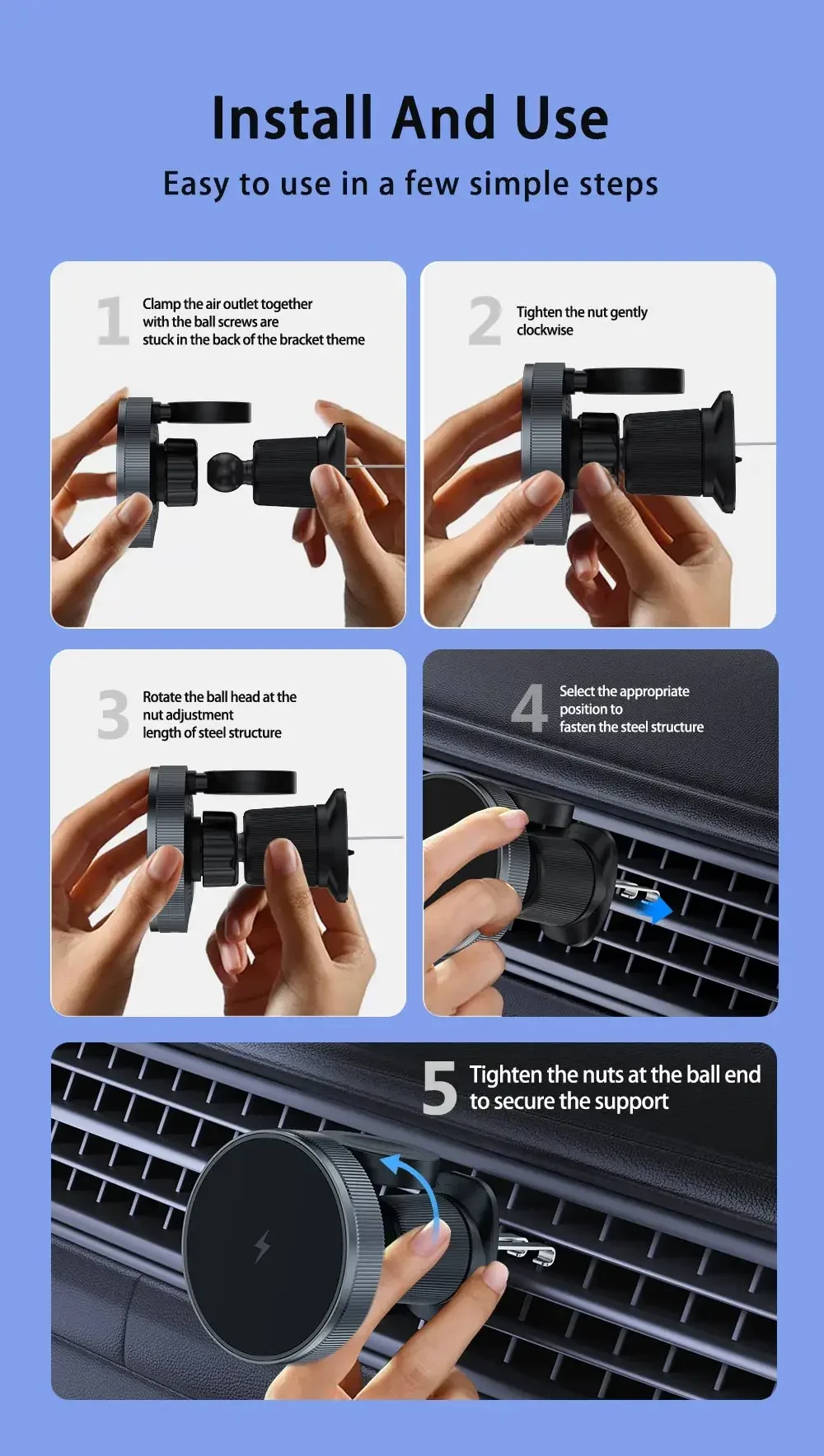 Install And Use

Easy to use in a few simple steps

1 Clamp the air outlet together with the ball screws are stuck in the back of the bracket theme

2 Tighten the nut gently clockwise

3 Rotate the ball head at the nut adjustment length of steel structure

4 Select the appropriate position to fasten the steel structure

5 Tighten the nuts at the ball end to secure the support