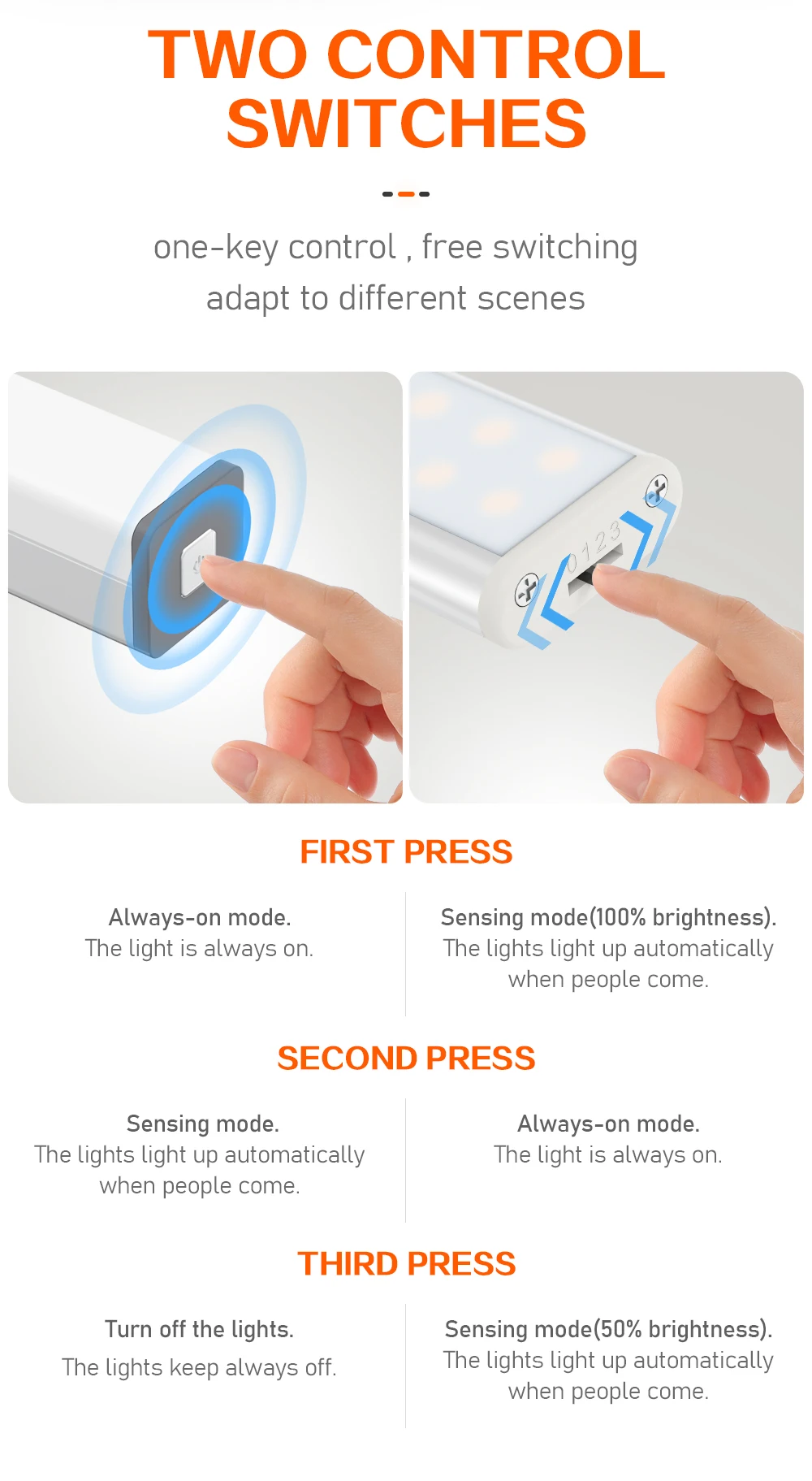 TWO CONTROL SWITCHES

one-key control , free switching
adapt to different scenes

0 1 2 3

FIRST PRESS

Always-on mode.
The light is always on.

Sensing mode(100% brightness).
The lights light up automatically when people come.

SECOND PRESS

Sensing mode.
The lights light up automatically when people come.

Always-on mode.
The light is always on.

THIRD PRESS

Turn off the lights.
The lights keep always off.

Sensing mode(50% brightness).
The lights light up automatically when people come.