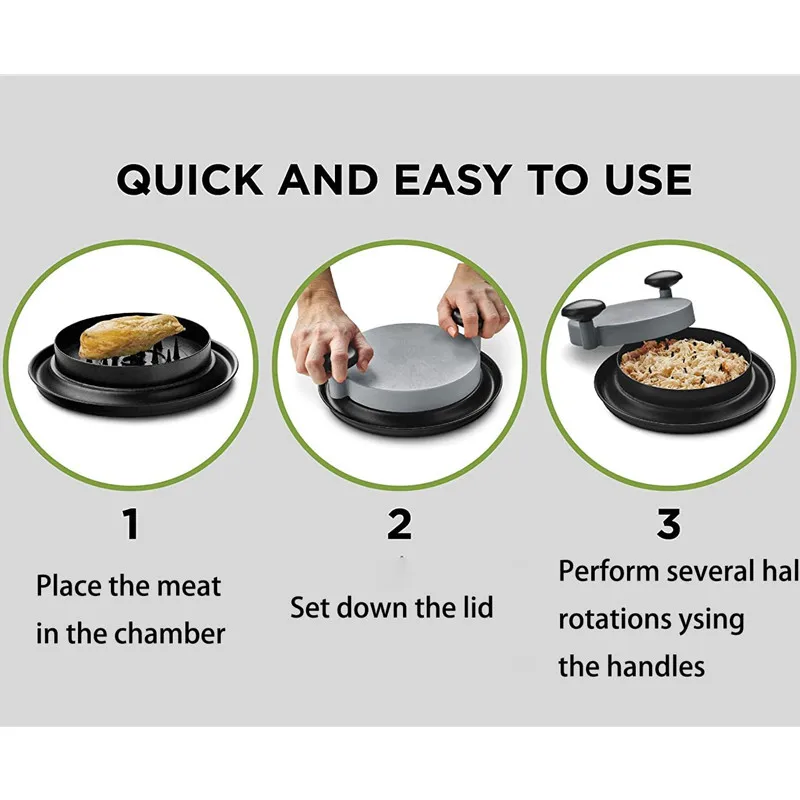 QUICK AND EASY TO USE

1

Place the meat in the chamber

2

Set down the lid

3

Perform several hal rotations ysing the handles