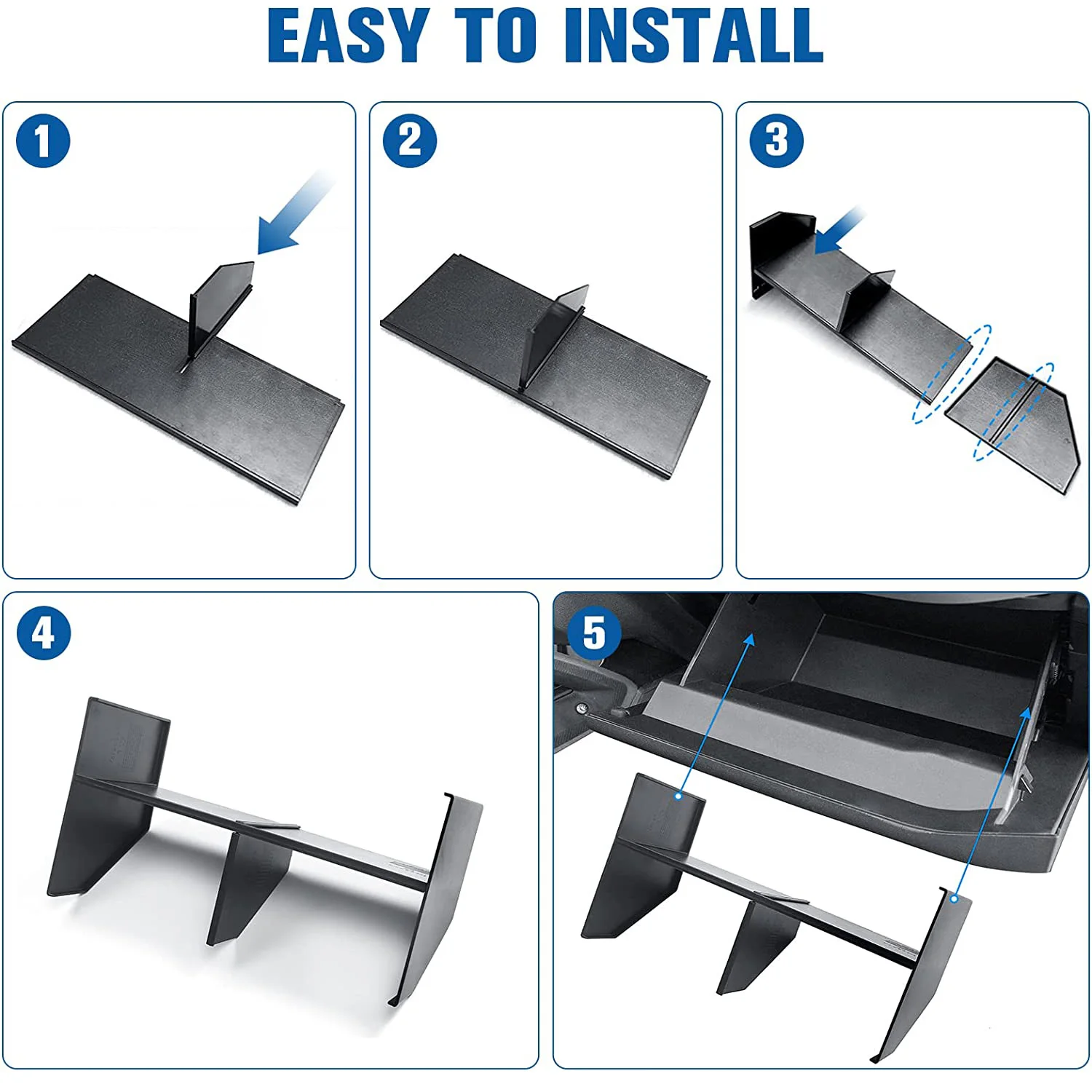 EASY TO INSTALL

1

2

3

4

5