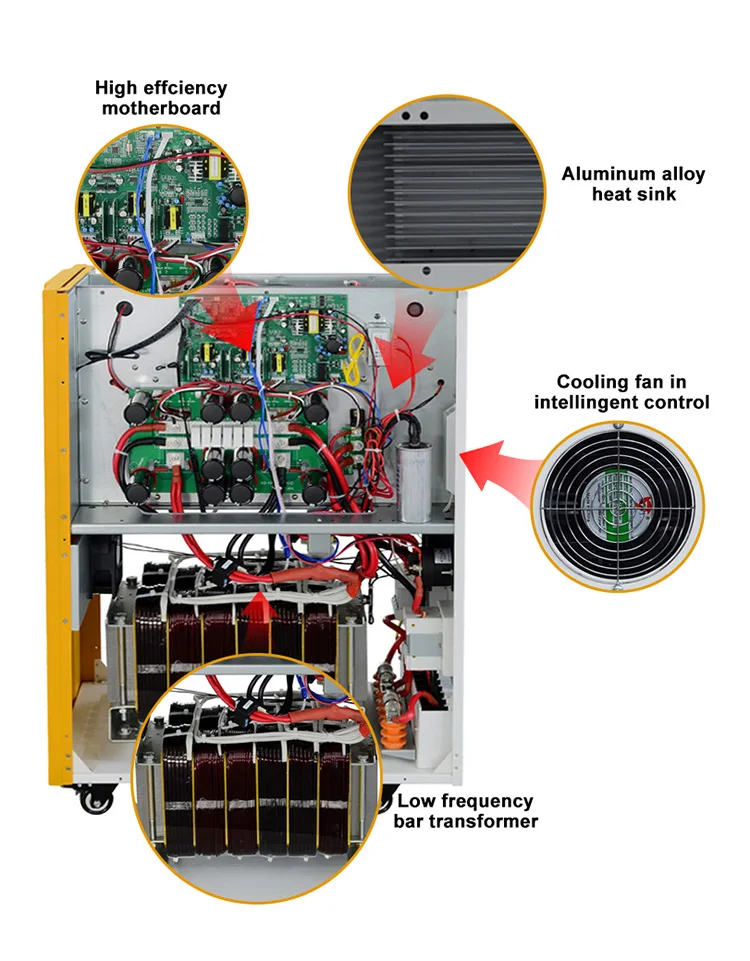 High effciency motherboard

Aluminum alloy heat sink

Cooling fan in intellingent control

Low frequency bar transformer