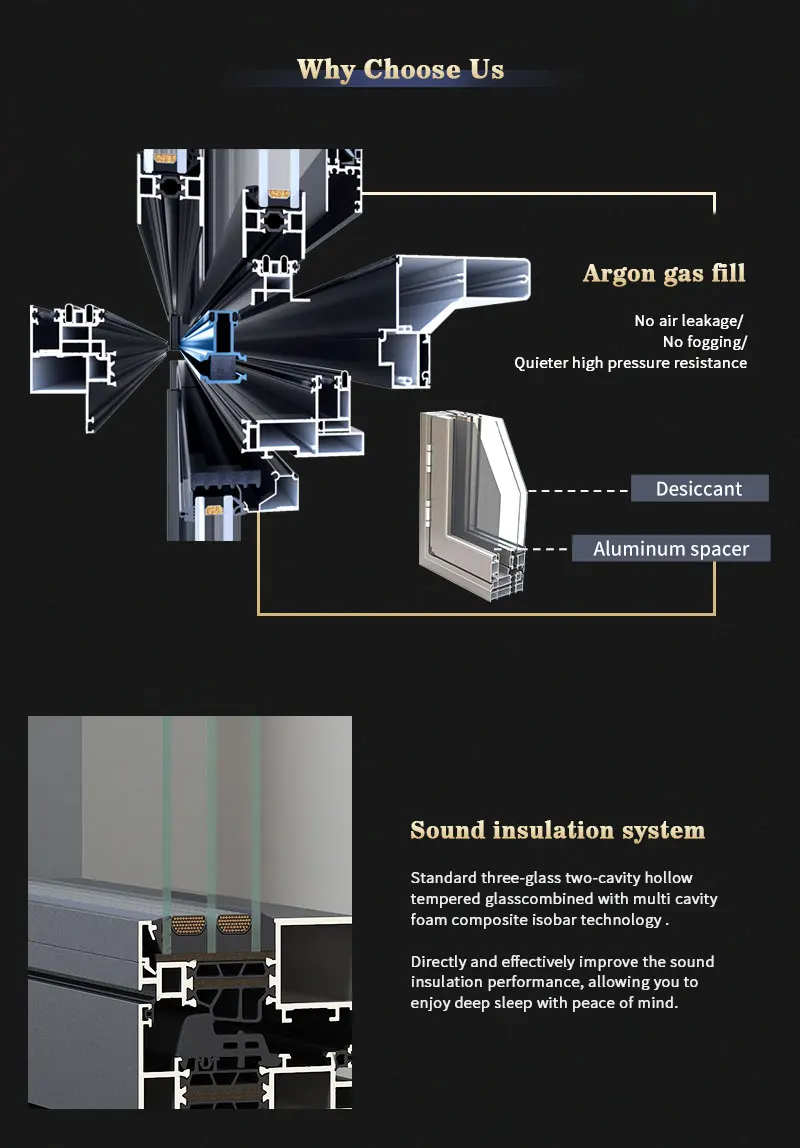 Why Choose Us

Argon gas fill

No air leakage/
No fogging/
Quieter high pressure resistance

Desiccant

Aluminum spacer

Sound insulation system

Standard three-glass two-cavity hollow tempered glasscombined with multi cavity foam composite isobar technology .

Directly and effectively improve the sound insulation performance, allowing you to enjoy deep sleep with peace of mind.