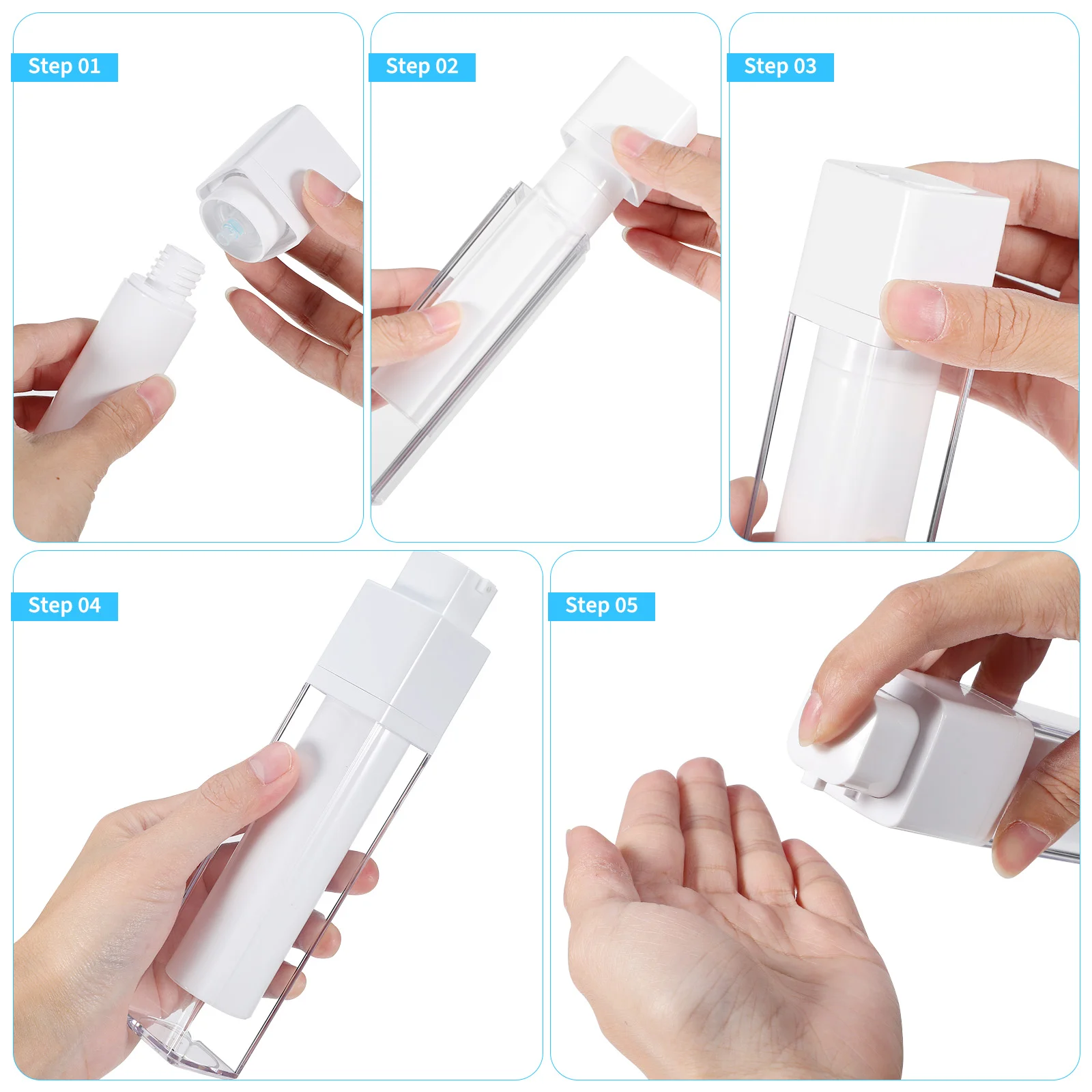 Step 01

Step 02

Step 03

Step 04

Step 05