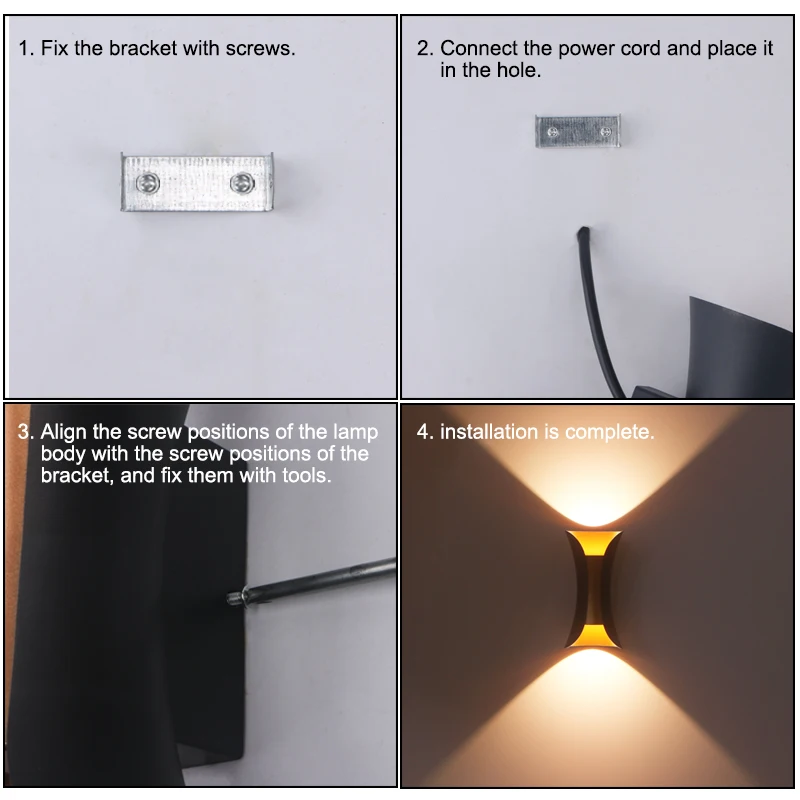 1. Fix the bracket with screws.

2. Connect the power cord and place it in the hole.

3. Align the screw positions of the lamp body with the screw positions of the bracket, and fix them with tools.

4. installation is complete.