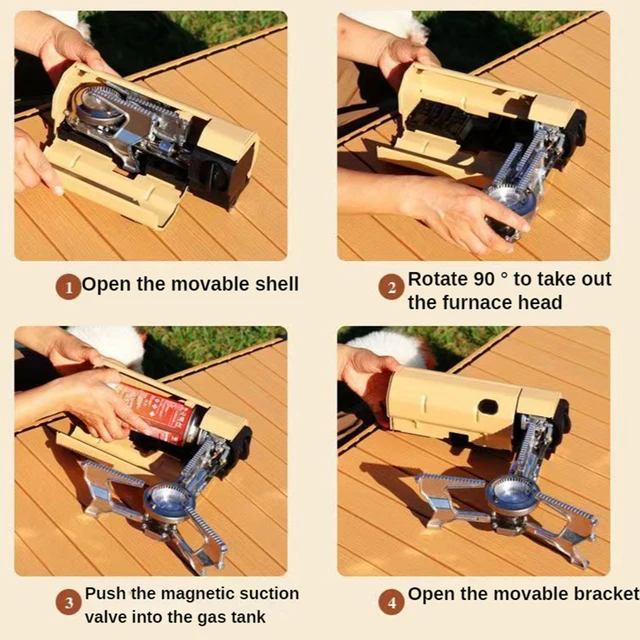 1 Open the movable shell

2 Rotate 90 ° to take out the furnace head

3 Push the magnetic suction valve into the gas tank

4 Open the movable bracket