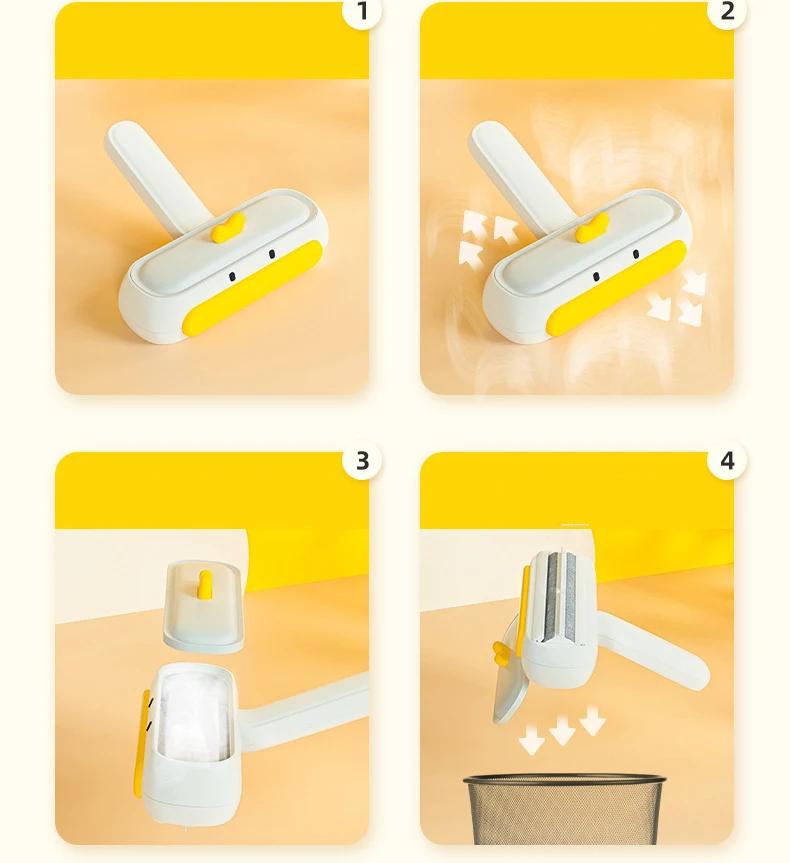 1

2

3

4