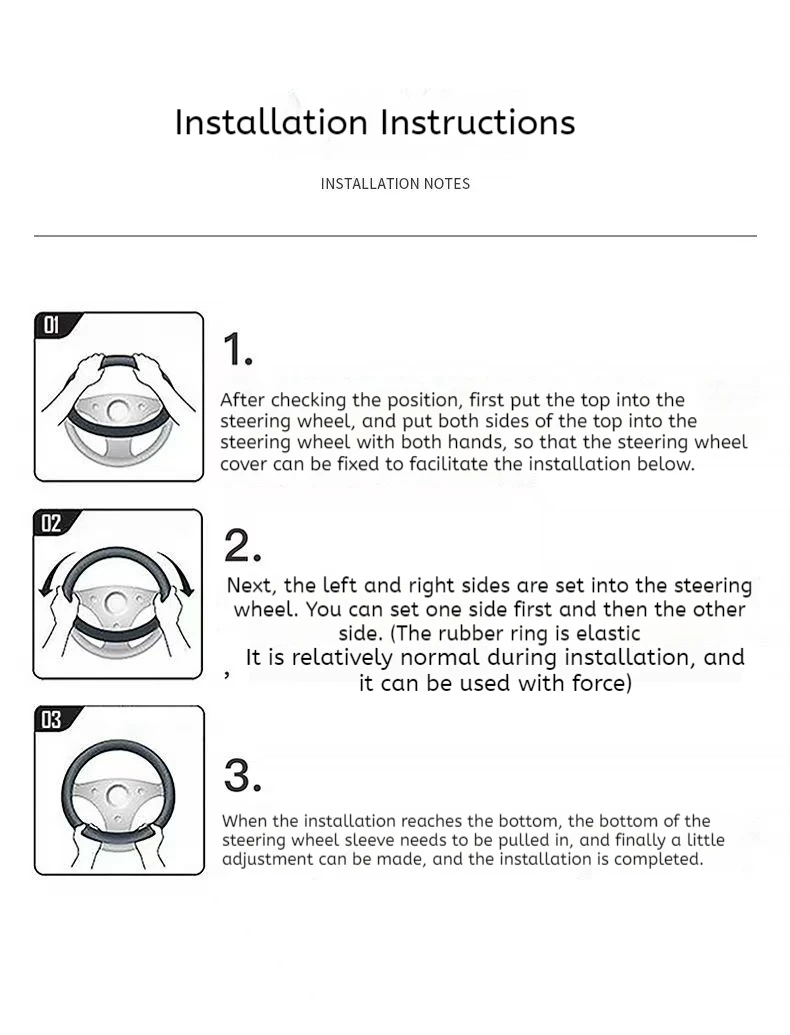 Installation Instructions

INSTALLATION NOTES

01

1.

After checking the position, first put the top into the steering wheel, and put both sides of the top into the steering wheel with both hands, so that the steering wheel cover can be fixed to facilitate the installation below.

02

2.

Next, the left and right sides are set into the steering wheel. You can set one side first and then the other side. (The rubber ring is elastic

, It is relatively normal during installation, and it can be used with force)

03

3.

When the installation reaches the bottom, the bottom of the steering wheel sleeve needs to be pulled in, and finally a little adjustment can be made, and the installation is completed.