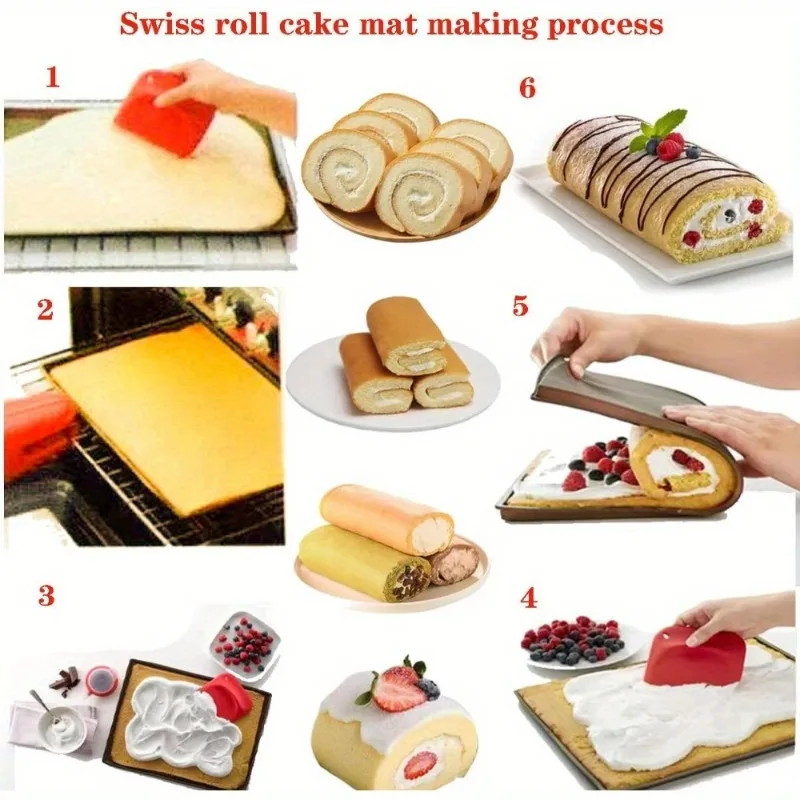 Swiss roll cake mat making process

1

6

2

5

3

4