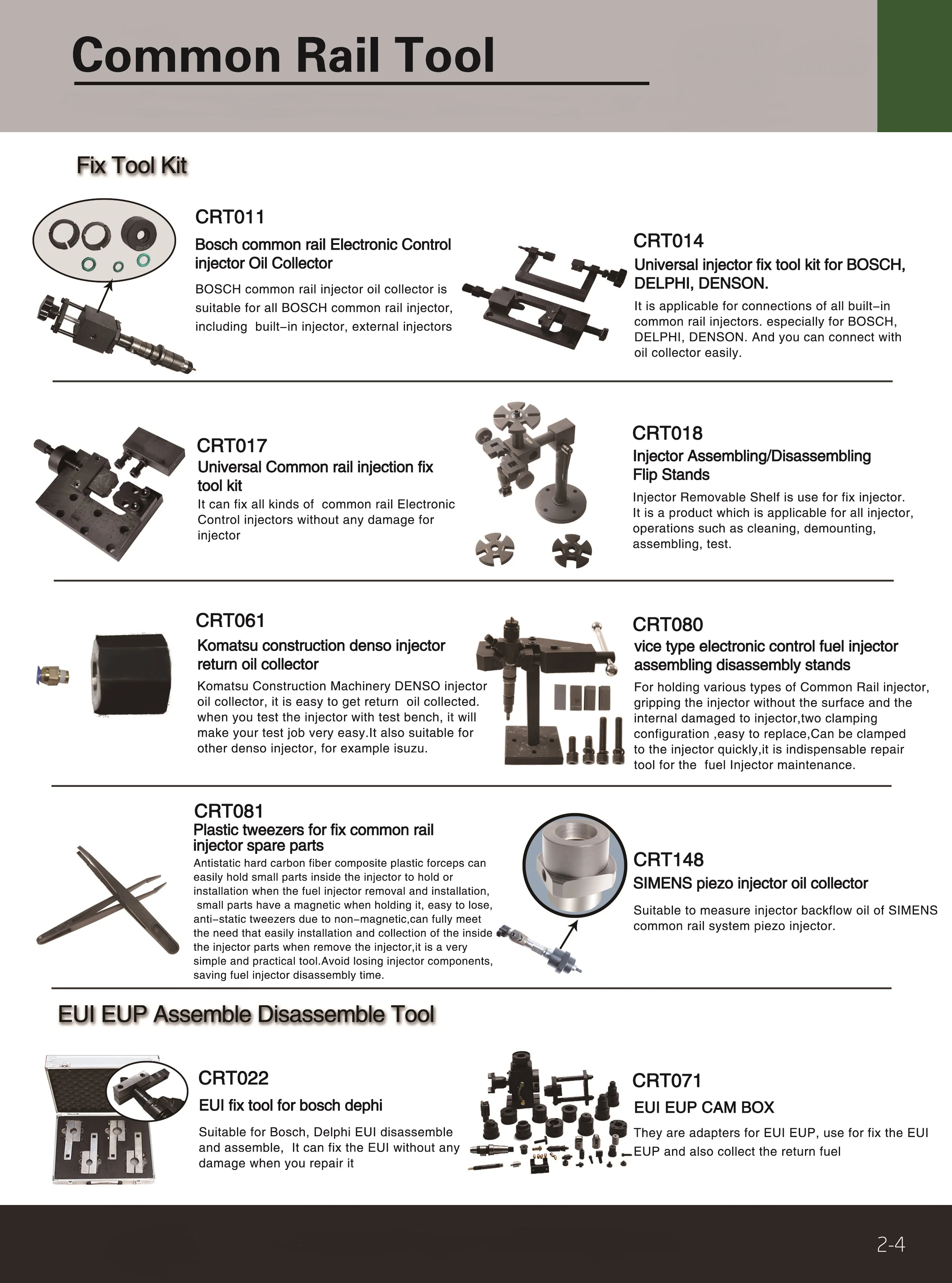 Common Rail Tool

Fix Tool Kit

CRT011

Bosch common rail Electronic Control injector Oil Collector

BOSCH common rail injector oil collector is suitable for all BOSCH common rail injector, including built-in injector, external injectors

CRT014

Universal injector fix tool kit for BOSCH, DELPHI, DENSON.

It is applicable for connections of all built-in common rail injectors. especially for BOSCH, DELPHI, DENSON. And you can connect with oil collector easily.

CRT017

Universal Common rail injection fix tool kit

It can fix all kinds of common rail Electronic Control injectors without any damage for injector

CRT018

Injector Assembling/Disassembling Flip Stands

Injector Removable Shelf is use for fix injector. It is a product which is applicable for all injector, operations such as cleaning, demounting, assembling, test.

CRT061

Komatsu construction denso injector return oil collector

Komatsu Construction Machinery DENSO injector oil collector, it is easy to get return oil collected. when you test the injector with test bench, it will make your test job very easy.It also suitable for other denso injector, for example isuzu.

CRT080

vice type electronic control fuel injector assembling disassembly stands

For holding various types of Common Rail injector, gripping the injector without the surface and the internal damaged to injector,two clamping configuration ,easy to replace,Can be clamped to the injector quickly,it is indispensable repair tool for the fuel Injector maintenance.

CRT081

Plastic tweezers for fix common rail injector spare parts

Antistatic hard carbon fiber composite plastic forceps can easily hold small parts inside the injector to hold or installation when the fuel injector removal and installation, small parts have a magnetic when holding it, easy to lose, anti-static tweezers due to non-magnetic,can fully meet the need that easily installation and collection of the inside the injector parts when remove the injector,it is a very simple and practical tool.Avoid losing injector components, saving fuel injector disassembly time.

CRT148

SIMENS piezo injector oil collector

Suitable to measure injector backflow oil of SIMENS common rail system piezo injector.

EUI EUP Assemble Disassemble Tool

CRT022

EUI fix tool for bosch dephi

Suitable for Bosch, Delphi EUI disassemble and assemble, It can fix the EUI without any damage when you repair it

CRT071

EUI EUP CAM BOX

They are adapters for EUI EUP, use for fix the EUI EUP and also collect the return fuel

2-4