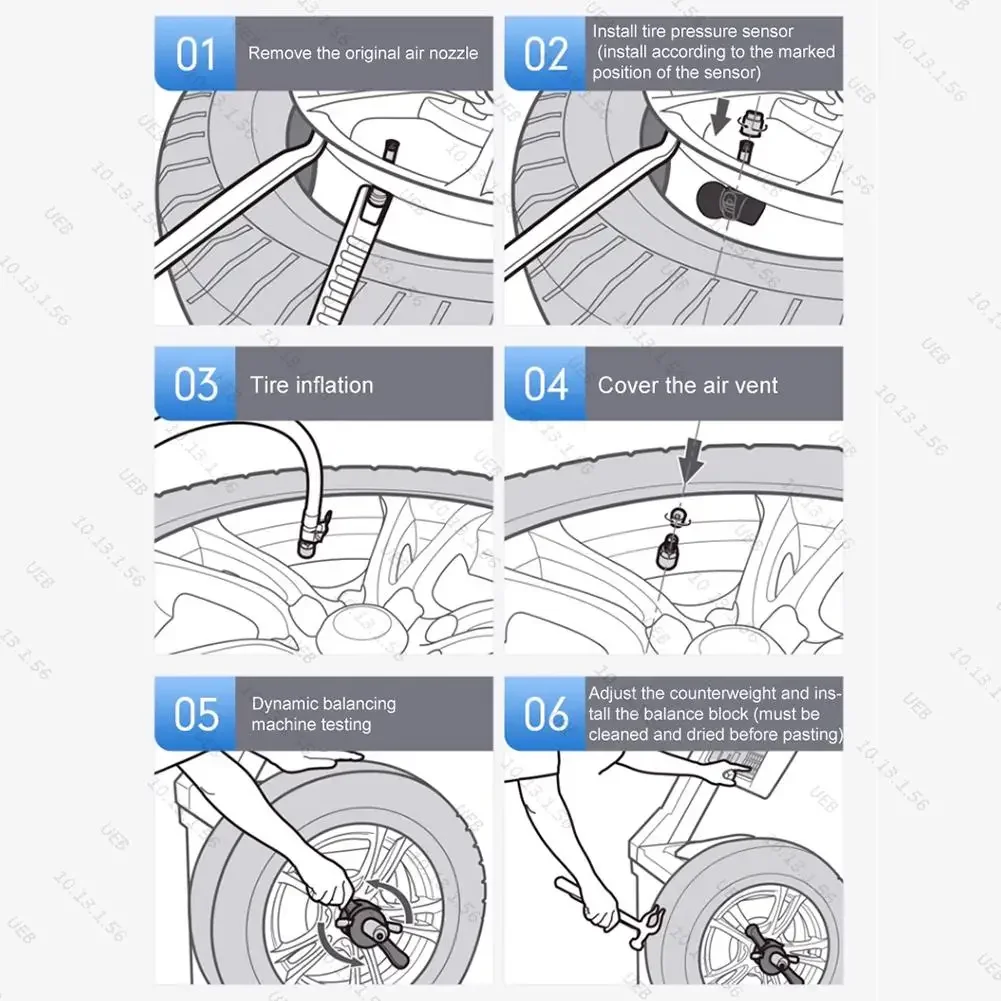 01 Remove the original air nozzle

02 Install tire pressure sensor (install according to the marked position of the sensor)

03 Tire inflation

04 Cover the air vent

05 Dynamic balancing machine testing

06 Adjust the counterweight and install the balance block (must be cleaned and dried before pasting)

10.13.1.56 UE8