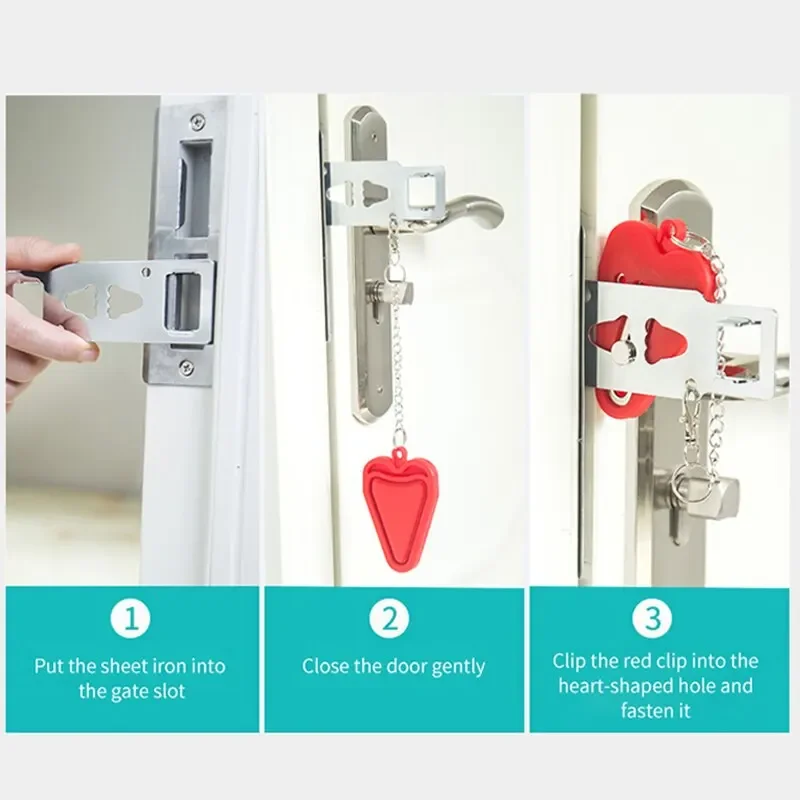 1
Put the sheet iron into the gate slot

2
Close the door gently

3
Clip the red clip into the heart-shaped hole and fasten it