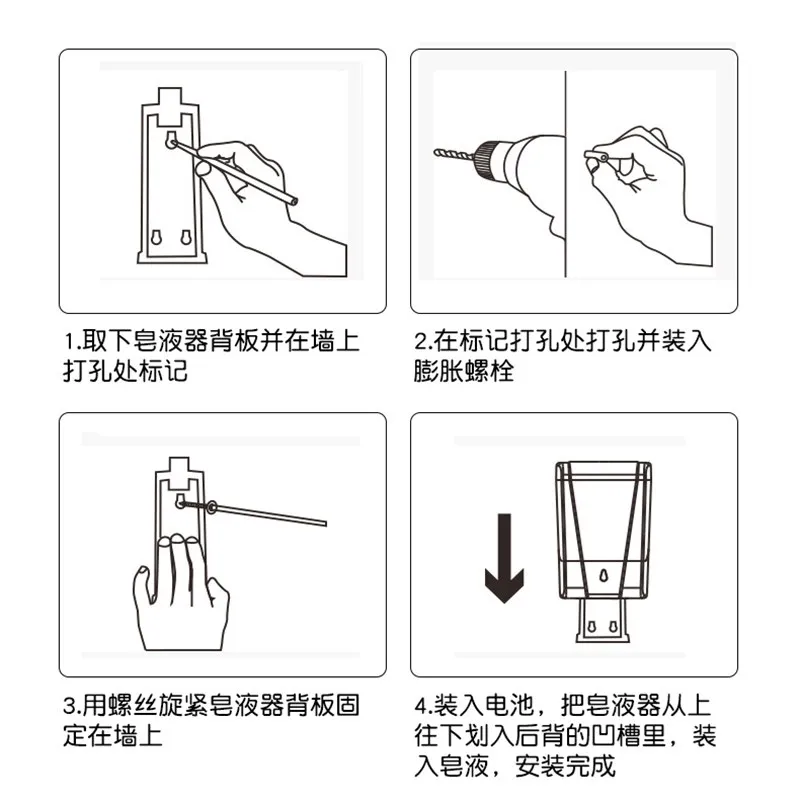 1.取下皂液器背板并在墙上打孔处标记

2.在标记打孔处打孔并装入膨胀螺栓

3.用螺丝旋紧皂液器背板固定在墙上

4.装入电池，把皂液器从上往下划入后背的凹槽里，装入皂液，安装完成