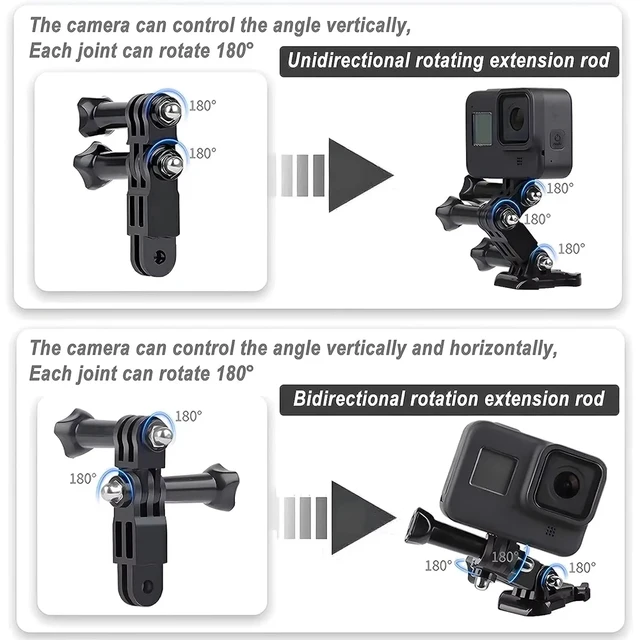 The camera can control the angle vertically,
Each joint can rotate 180°

Unidirectional rotating extension rod

180°
180°

180°
180°
180°

The camera can control the angle vertically and horizontally,
Each joint can rotate 180°

Bidirectional rotation extension rod

180°
180°

180°
180°
180°