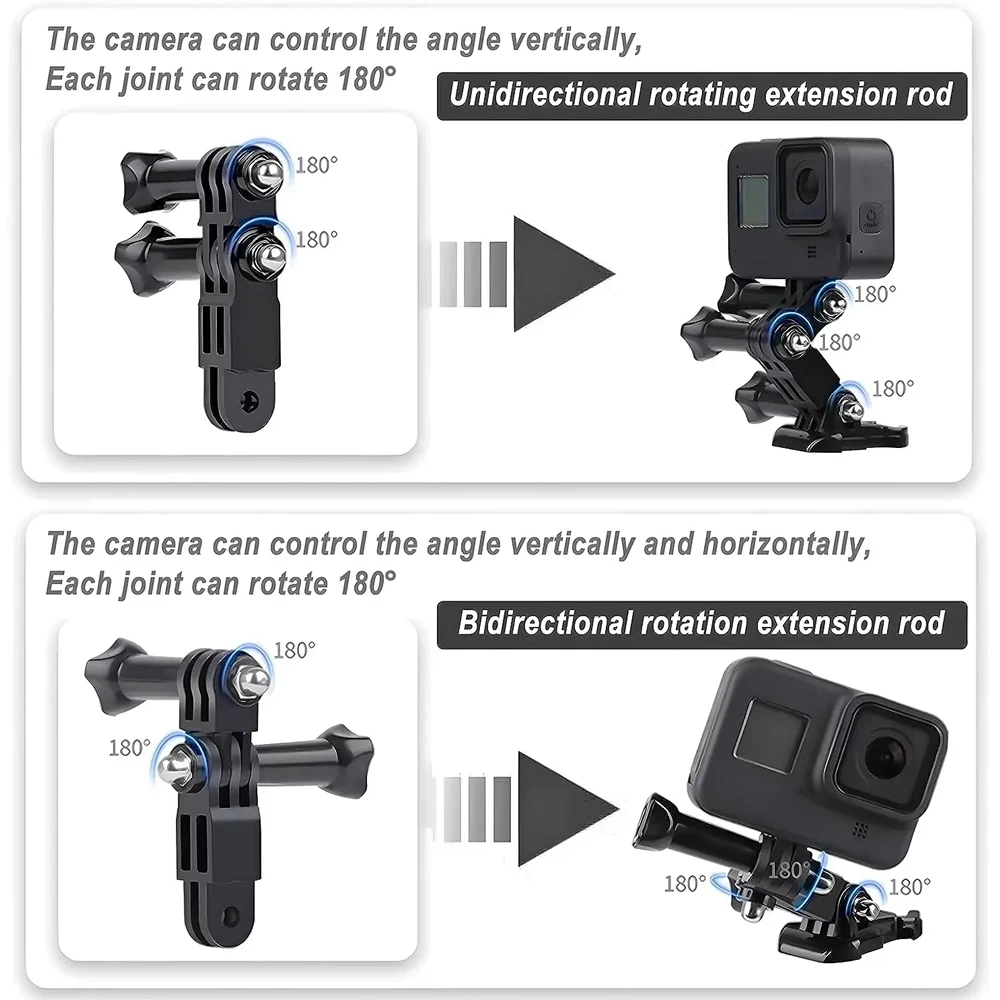 The camera can control the angle vertically,
Each joint can rotate 180°

Unidirectional rotating extension rod

180°
180°

180°
180°
180°

The camera can control the angle vertically and horizontally,
Each joint can rotate 180°

Bidirectional rotation extension rod

180°
180°

180°
180°
180°