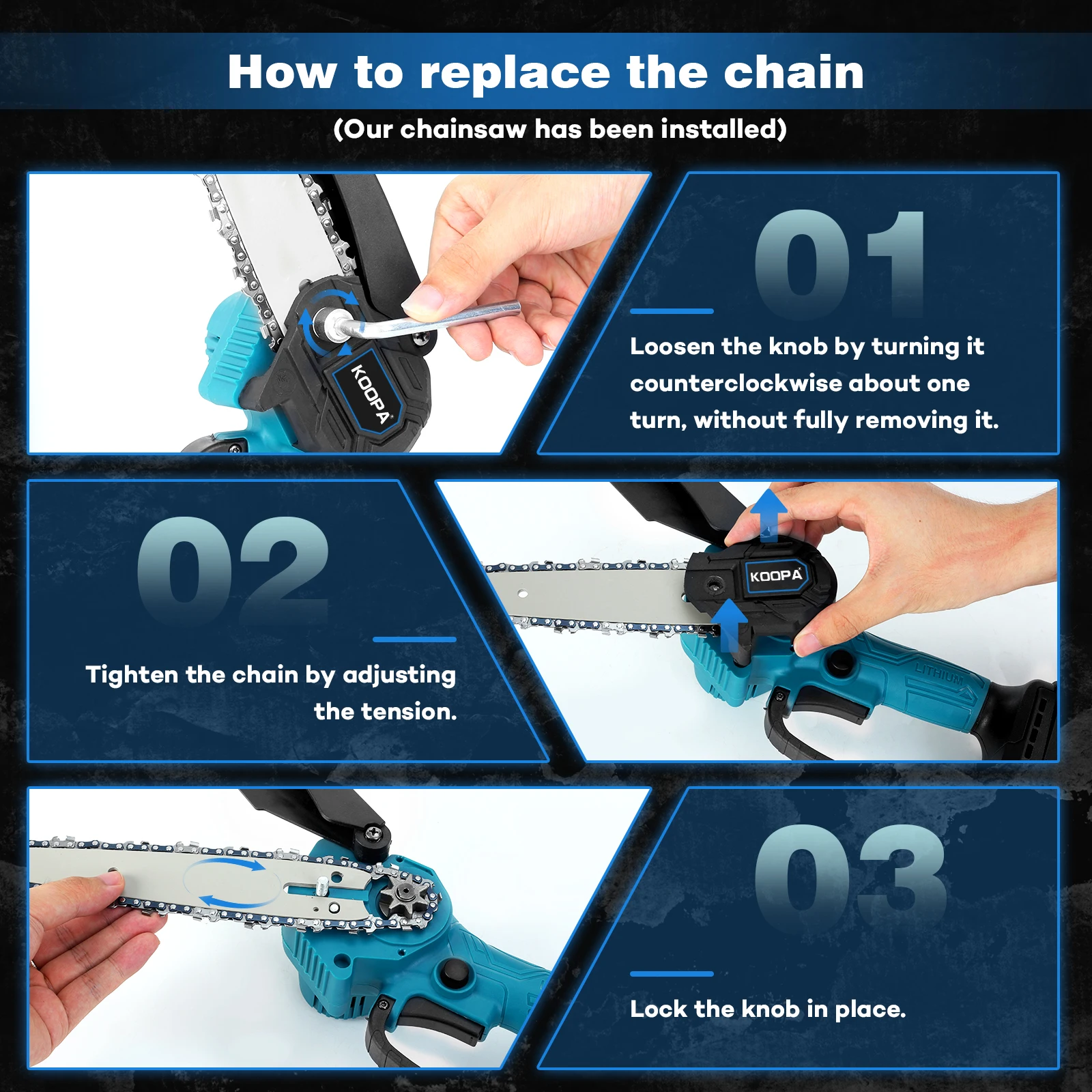 How to replace the chain

(Our chainsaw has been installed)

KOOPA

01

Loosen the knob by turning it counterclockwise about one turn, without fully removing it.

02

Tighten the chain by adjusting the tension.

KOOPA

LITHIUM

03

Lock the knob in place.