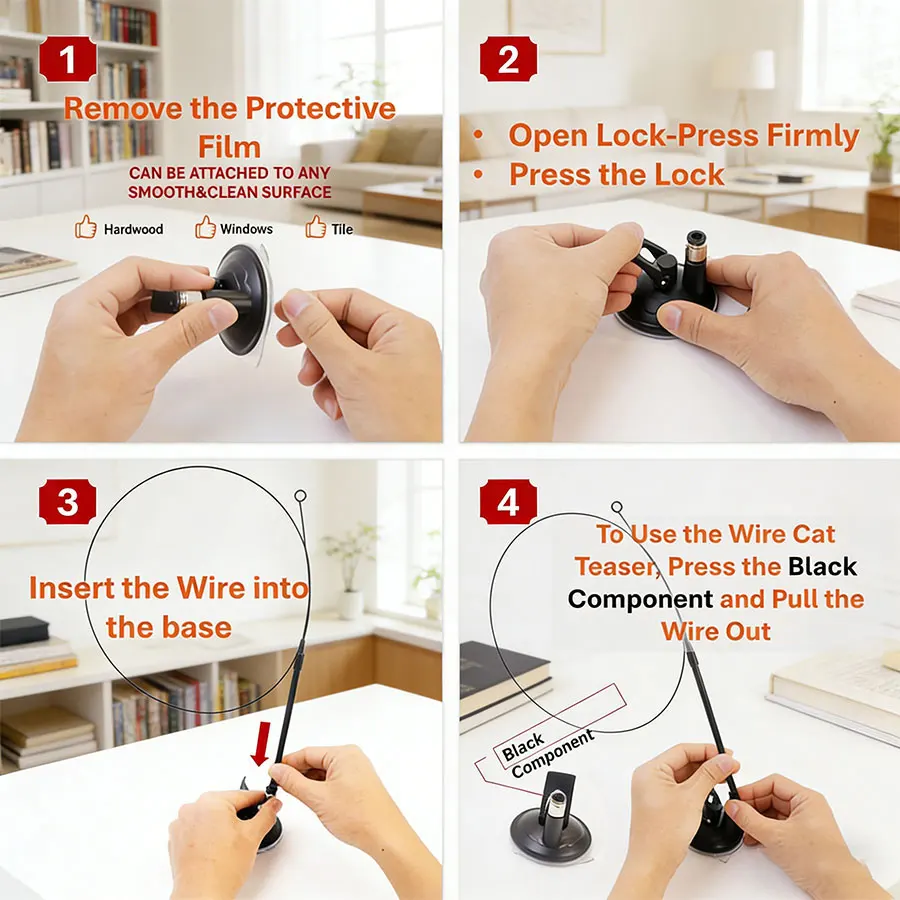 1

Remove the Protective Film

CAN BE ATTACHED TO ANY SMOOTH&CLEAN SURFACE

Hardwood Windows Tile

2

• Open Lock-Press Firmly
• Press the Lock

3

Insert the Wire into the base

4

To Use the Wire Cat Teaser, Press the Black Component and Pull the Wire Out

Black Component