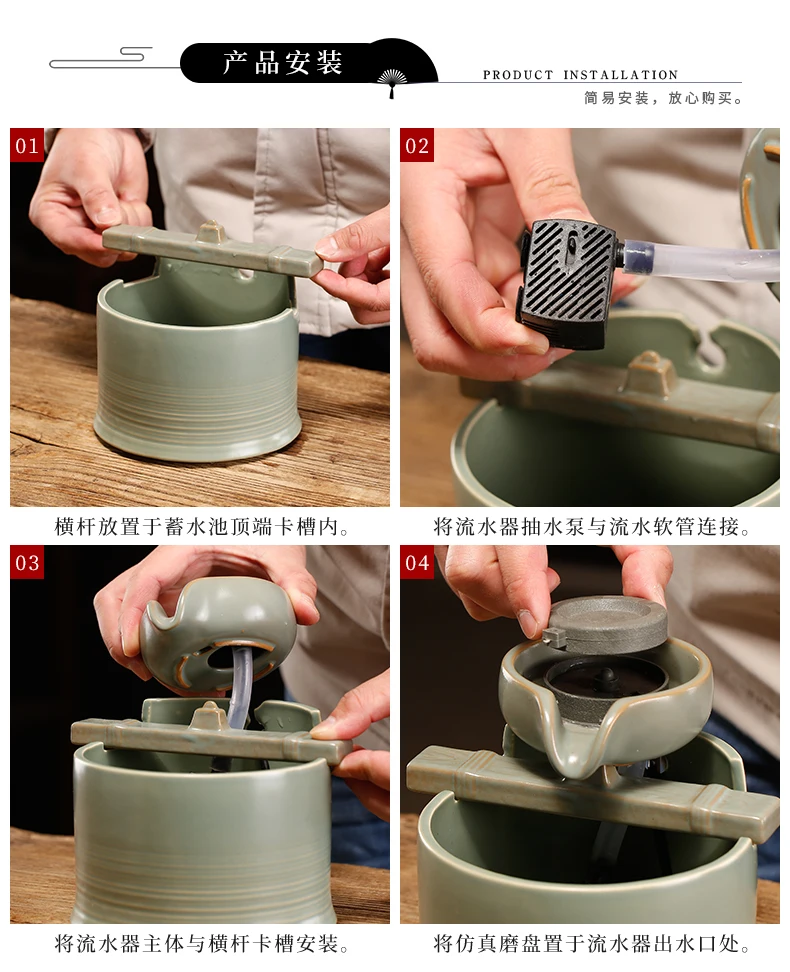 产品安装

PRODUCT INSTALLATION

简易安装，放心购买。

01

横杆放置于蓄水池顶端卡槽内。

02

将流水器抽水泵与流水软管连接。

03

将流水器主体与横杆卡槽安装。

04

将仿真磨盘置于流水器出水口处。