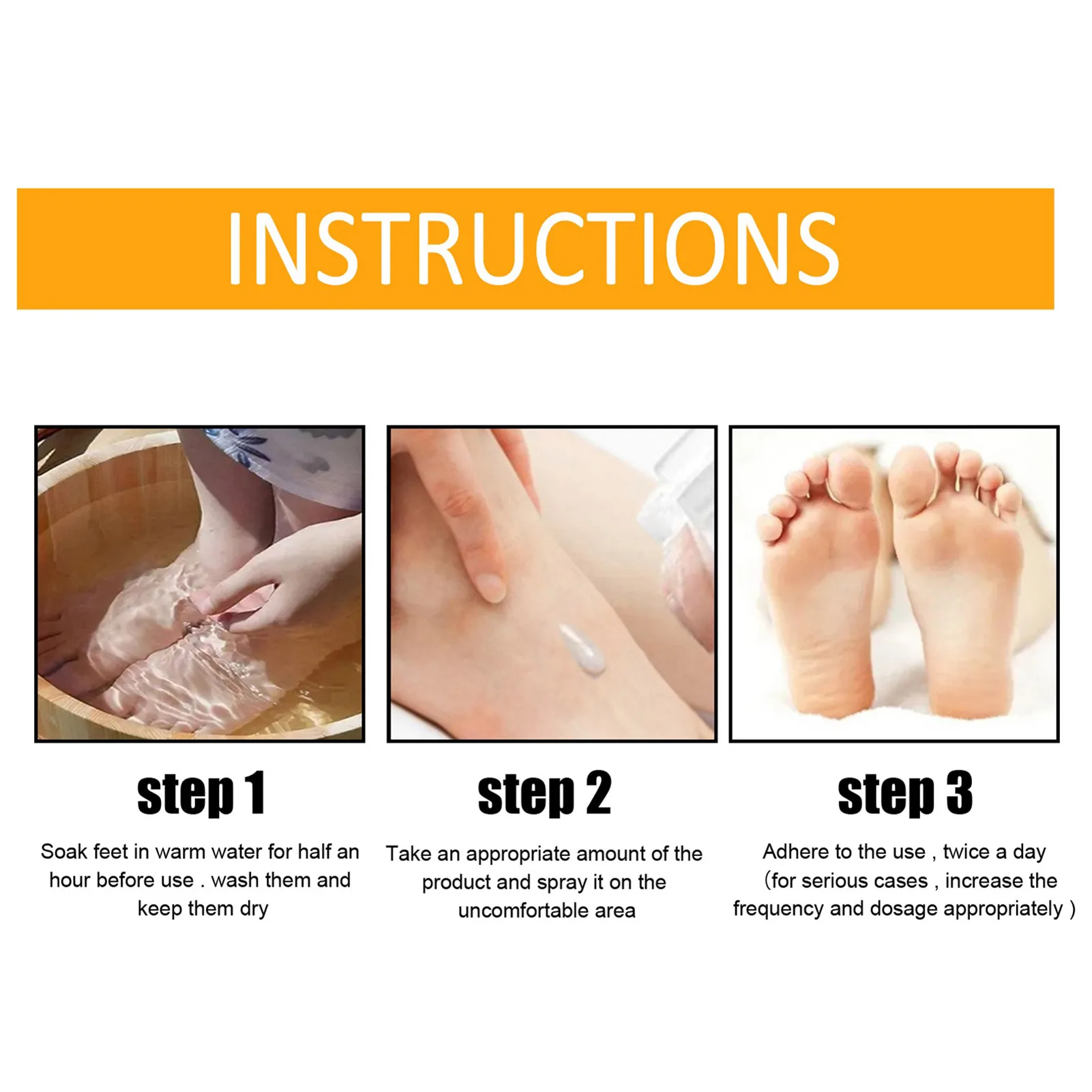 INSTRUCTIONS

step 1

Soak feet in warm water for half an hour before use . wash them and keep them dry

step 2

Take an appropriate amount of the product and spray it on the uncomfortable area

step 3

Adhere to the use , twice a day (for serious cases , increase the frequency and dosage appropriately )