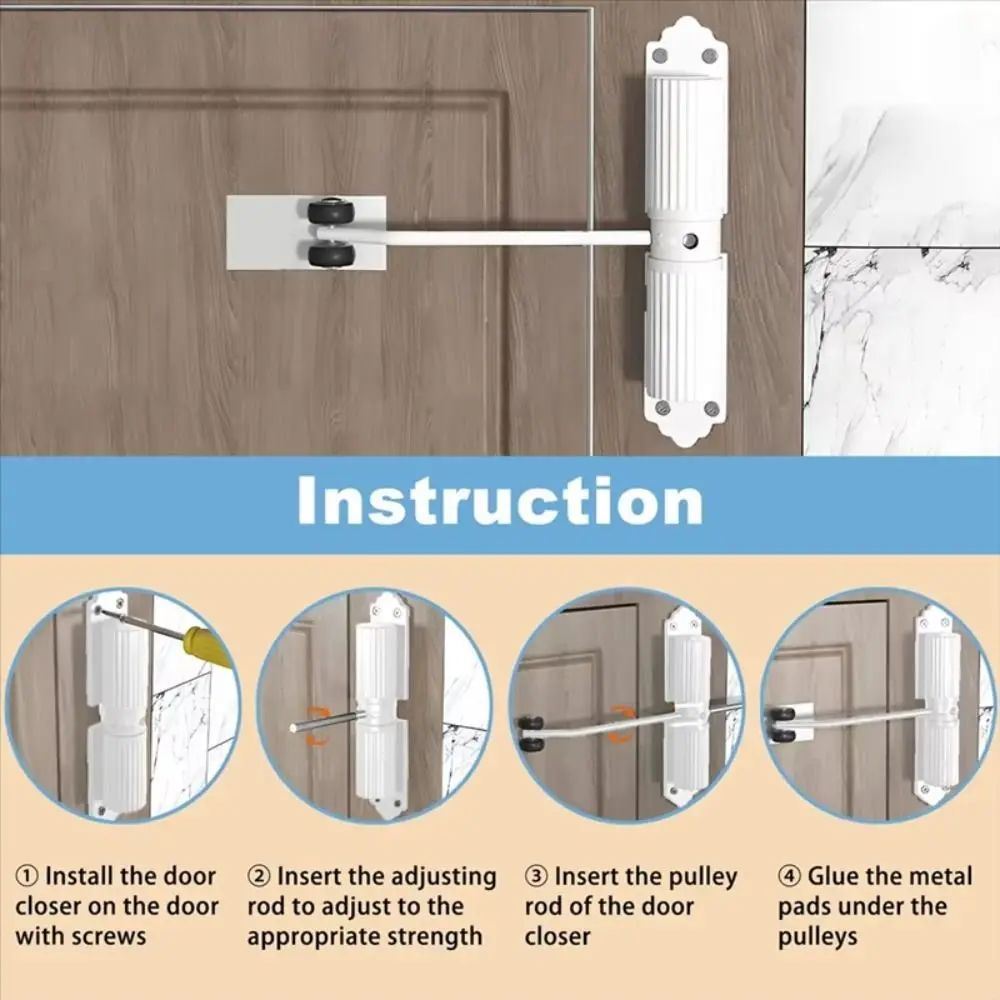 Instruction

① Install the door closer on the door with screws

② Insert the adjusting rod to adjust to the appropriate strength

③ Insert the pulley rod of the door closer

④ Glue the metal pads under the pulleys