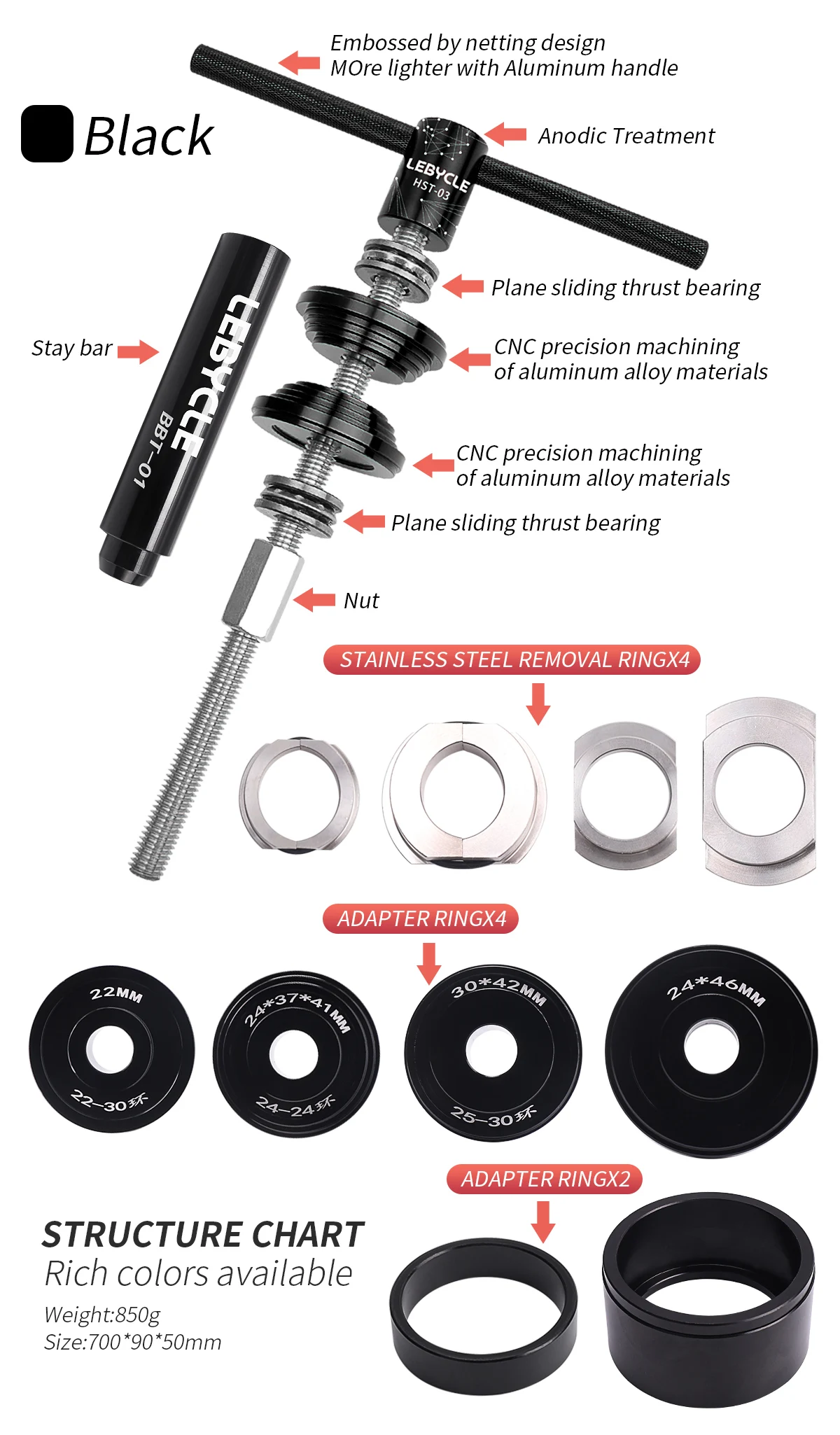 Embossed by netting design
MOre lighter with Aluminum handle

Black

Anodic Treatment

LEBYCLE
HST-03

Plane sliding thrust bearing

Stay bar

LEBYCLE
BBT-01

CNC precision machining of aluminum alloy materials

CNC precision machining of aluminum alloy materials

Plane sliding thrust bearing

Nut

STAINLESS STEEL REMOVAL RINGX4

ADAPTER RINGX4

22MM
22-30环

24*37*41MM
24-24环

30*42MM
25-30环

24*46MM

ADAPTER RINGX2

STRUCTURE CHART
Rich colors available
Weight:850g
Size:700*90*50mm