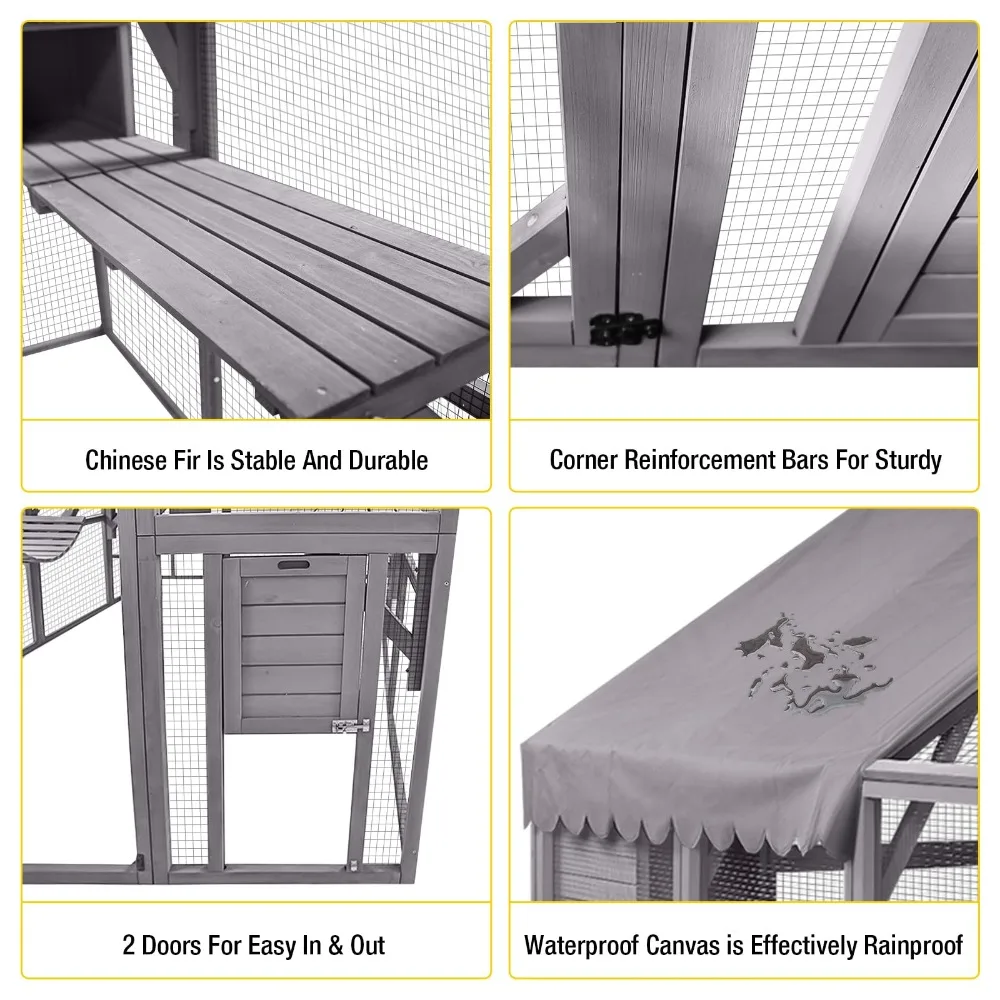 Chinese Fir Is Stable And Durable

Corner Reinforcement Bars For Sturdy

2 Doors For Easy In & Out

Waterproof Canvas is Effectively Rainproof