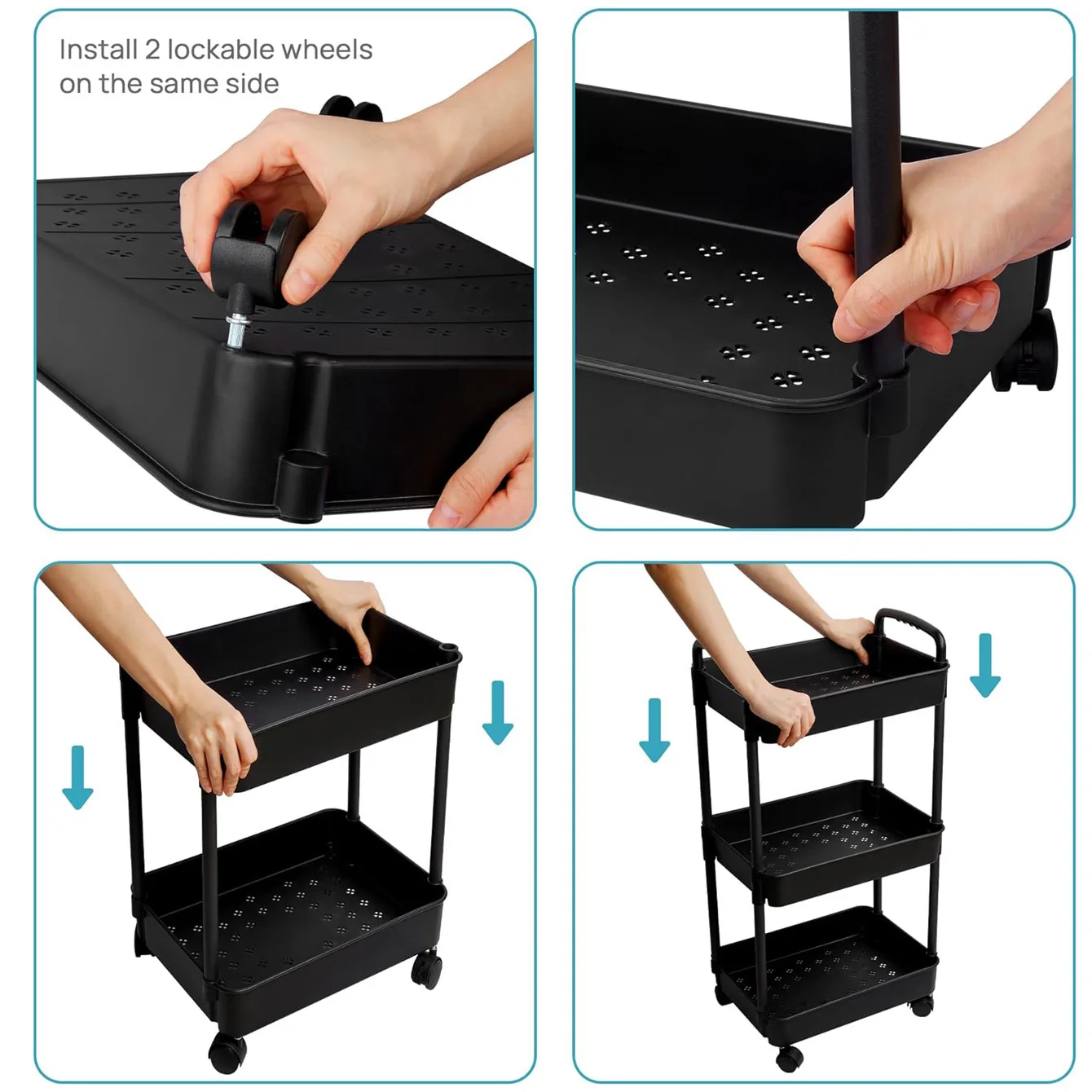 Install 2 lockable wheels on the same side