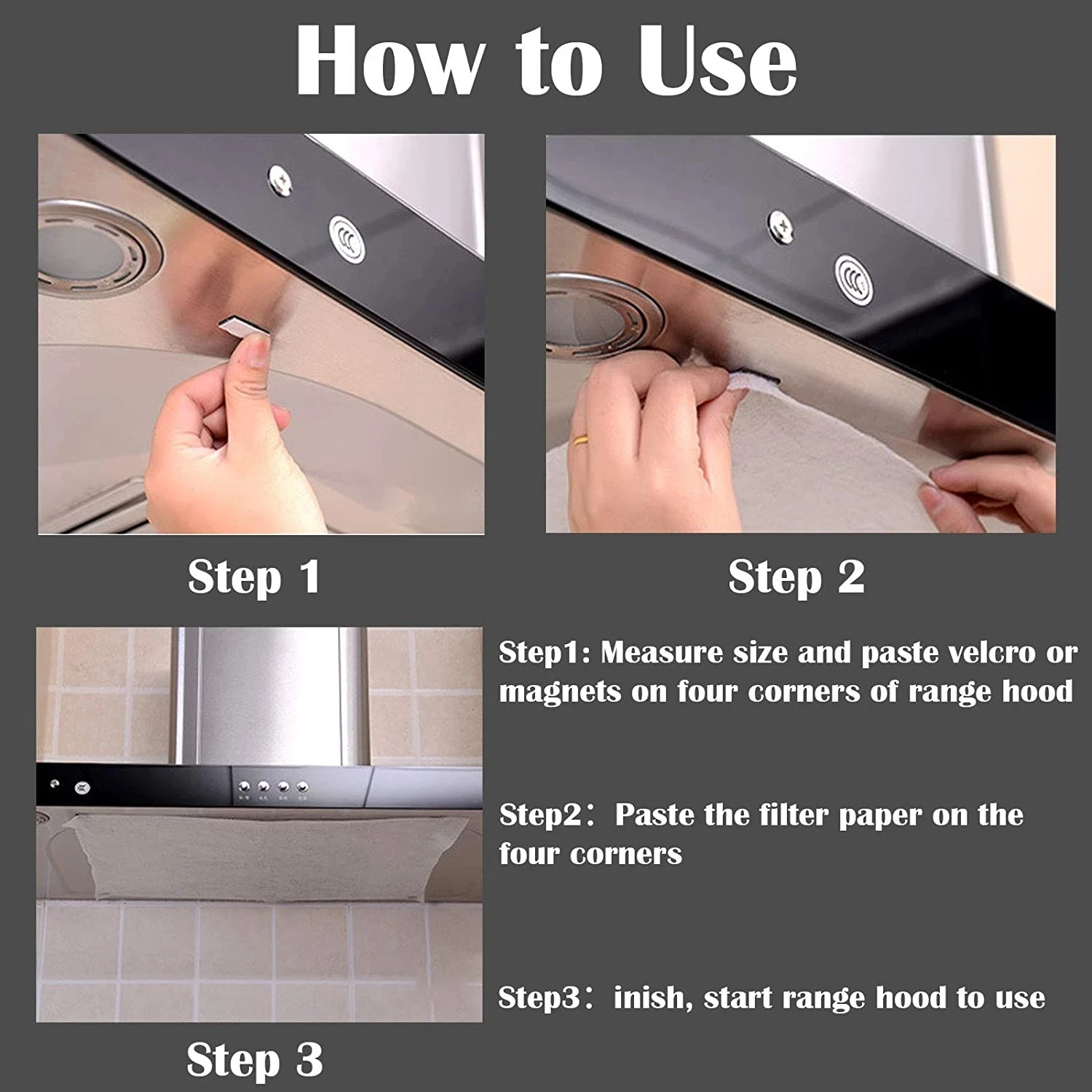 How to Use

Step 1

Step 2

Step 3

Step1: Measure size and paste velcro or magnets on four corners of range hood

Step2： Paste the filter paper on the four corners

Step3： inish, start range hood to use