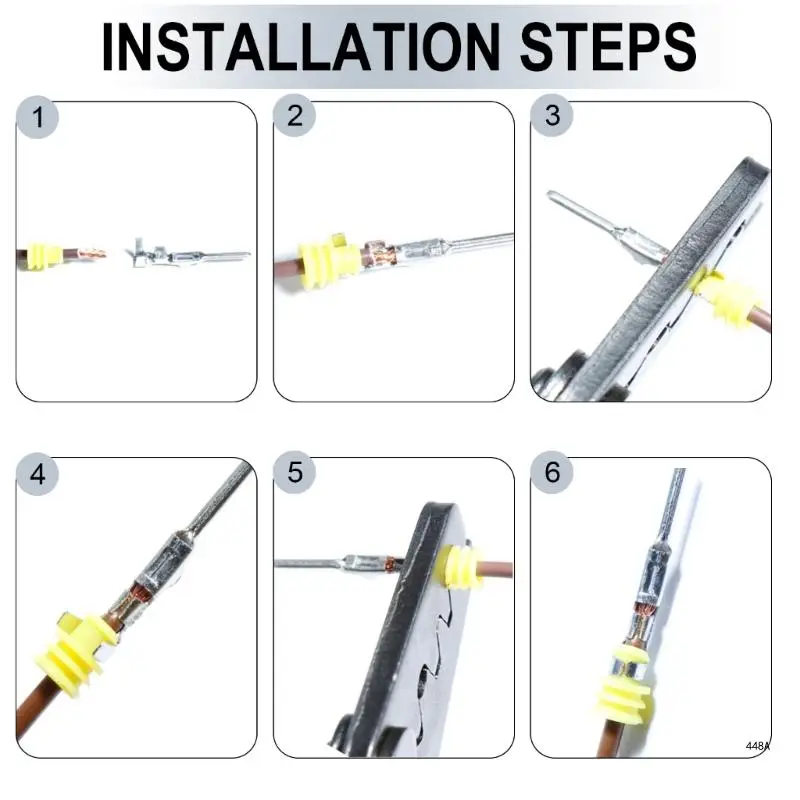 INSTALLATION STEPS

1

2

3

4

5

6

448A