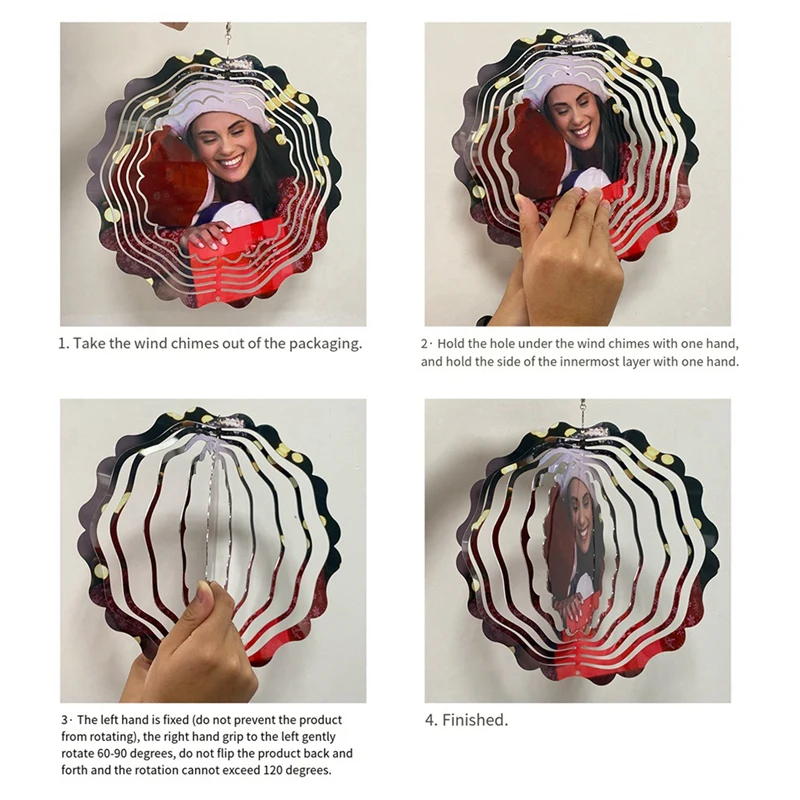 1. Take the wind chimes out of the packaging.

2· Hold the hole under the wind chimes with one hand, and hold the side of the innermost layer with one hand.

3· The left hand is fixed (do not prevent the product from rotating), the right hand grip to the left gently rotate 60-90 degrees, do not flip the product back and forth and the rotation cannot exceed 120 degrees.

4. Finished.