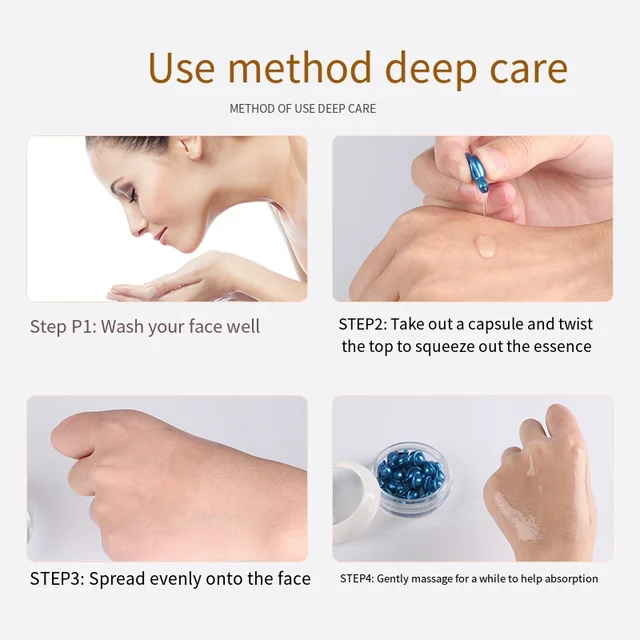 Use method deep care

METHOD OF USE DEEP CARE

Step P1: Wash your face well

STEP2: Take out a capsule and twist the top to squeeze out the essence

STEP3: Spread evenly onto the face

STEP4: Gently massage for a while to help absorption