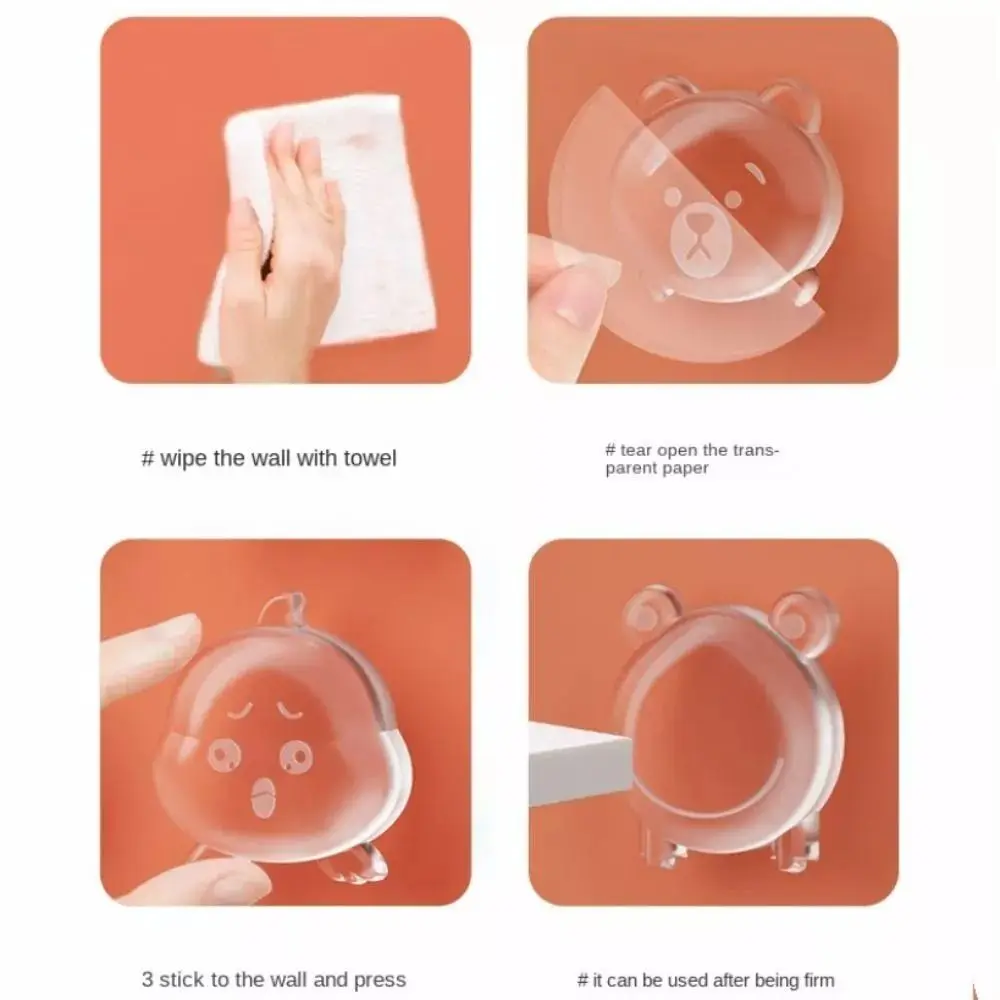 # wipe the wall with towel

# tear open the transparent paper

3 stick to the wall and press

# it can be used after being firm