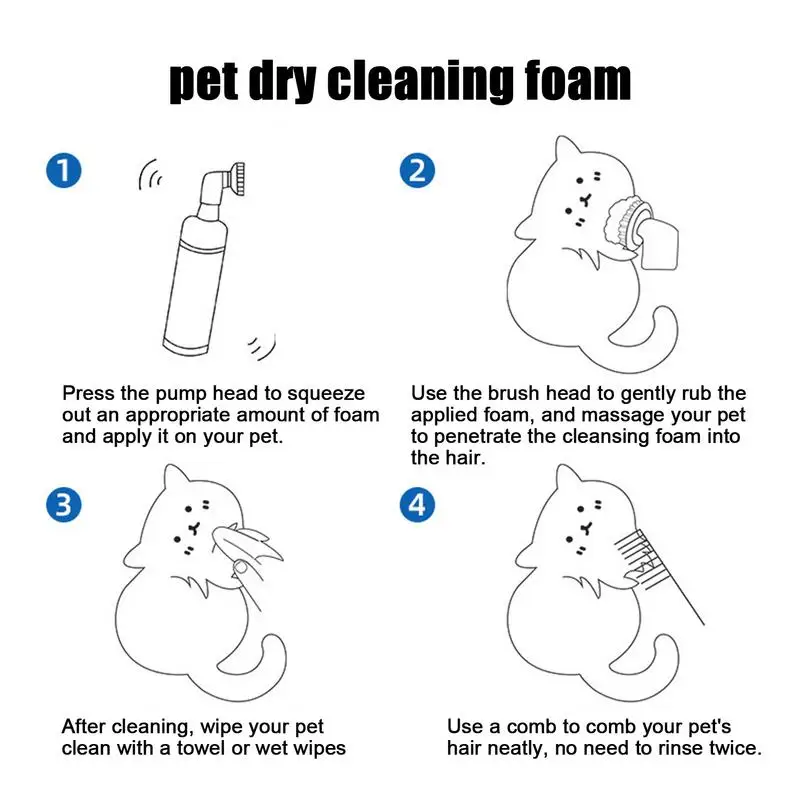 pet dry cleaning foam

1

Press the pump head to squeeze out an appropriate amount of foam and apply it on your pet.

2

Use the brush head to gently rub the applied foam, and massage your pet to penetrate the cleansing foam into the hair.

3

After cleaning, wipe your pet clean with a towel or wet wipes

4

Use a comb to comb your pet's hair neatly, no need to rinse twice.