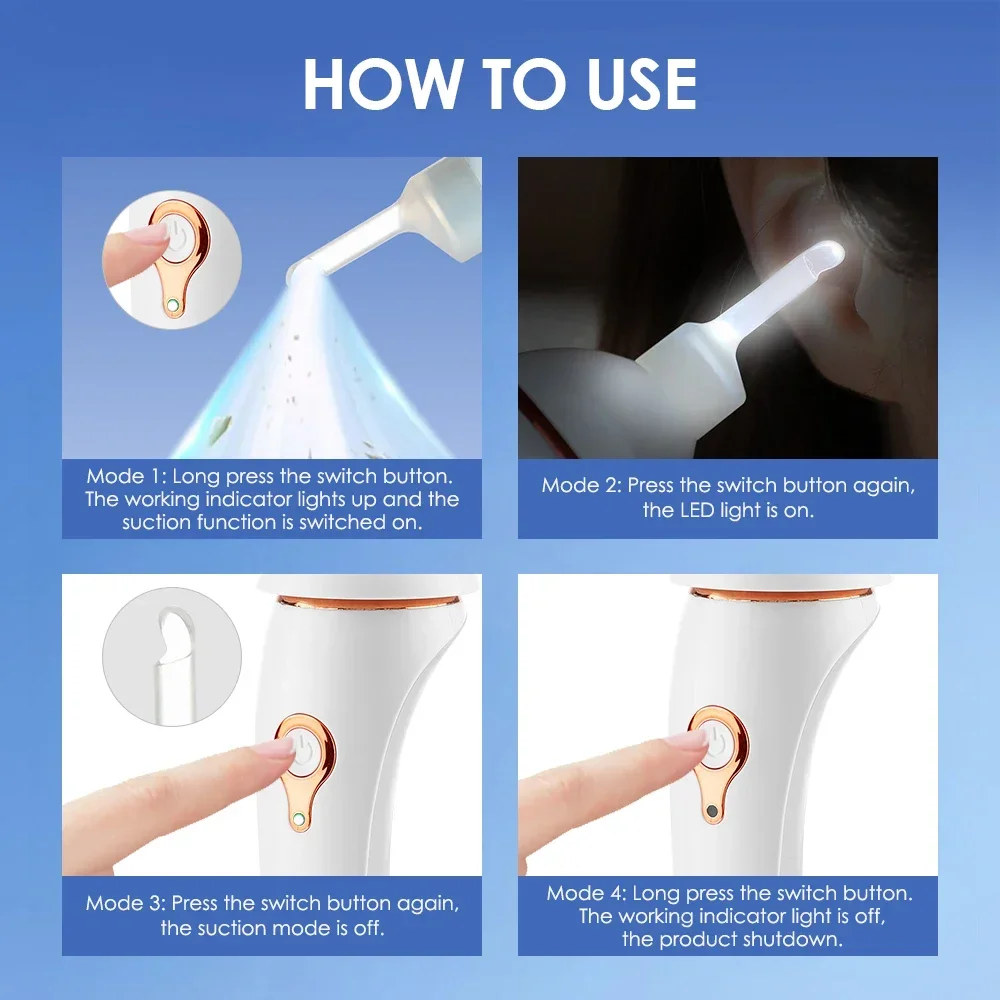 HOW TO USE

Mode 1: Long press the switch button. The working indicator lights up and the suction function is switched on.

Mode 2: Press the switch button again, the LED light is on.

Mode 3: Press the switch button again, the suction mode is off.

Mode 4: Long press the switch button. The working indicator light is off, the product shutdown.