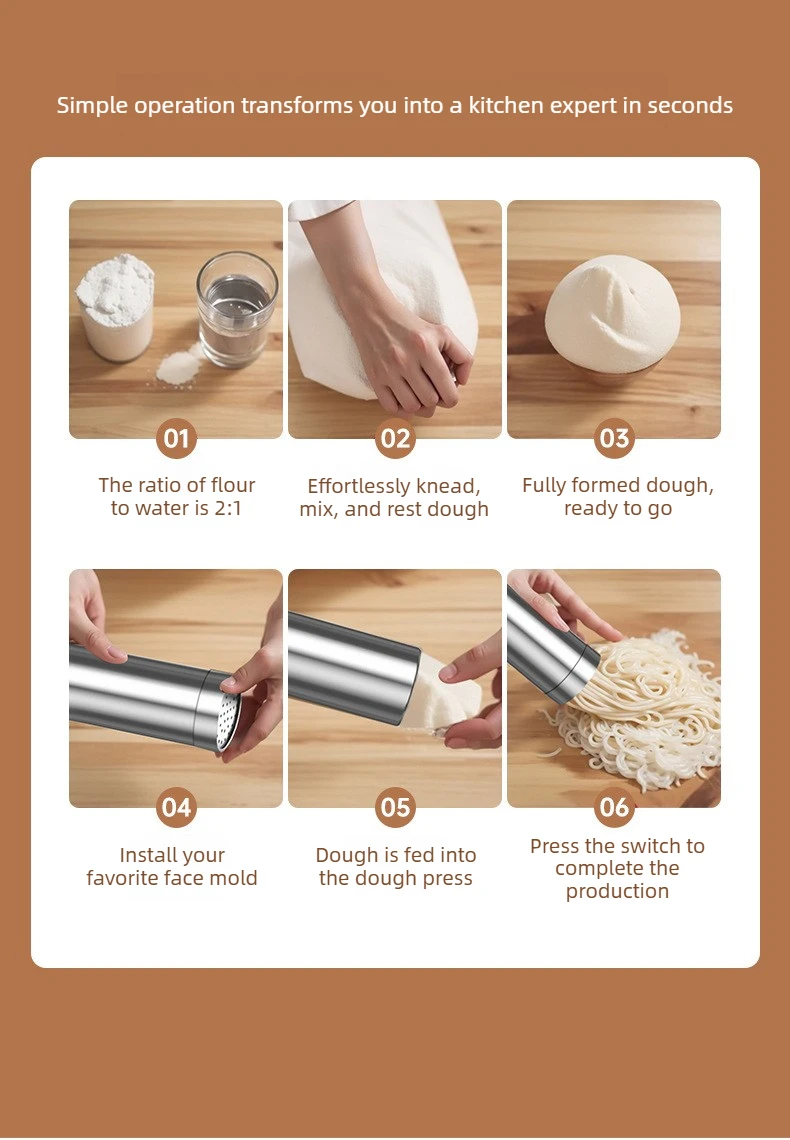 Simple operation transforms you into a kitchen expert in seconds

01
The ratio of flour to water is 2:1

02
Effortlessly knead, mix, and rest dough

03
Fully formed dough, ready to go

04
Install your favorite face mold

05
Dough is fed into the dough press

06
Press the switch to complete the production