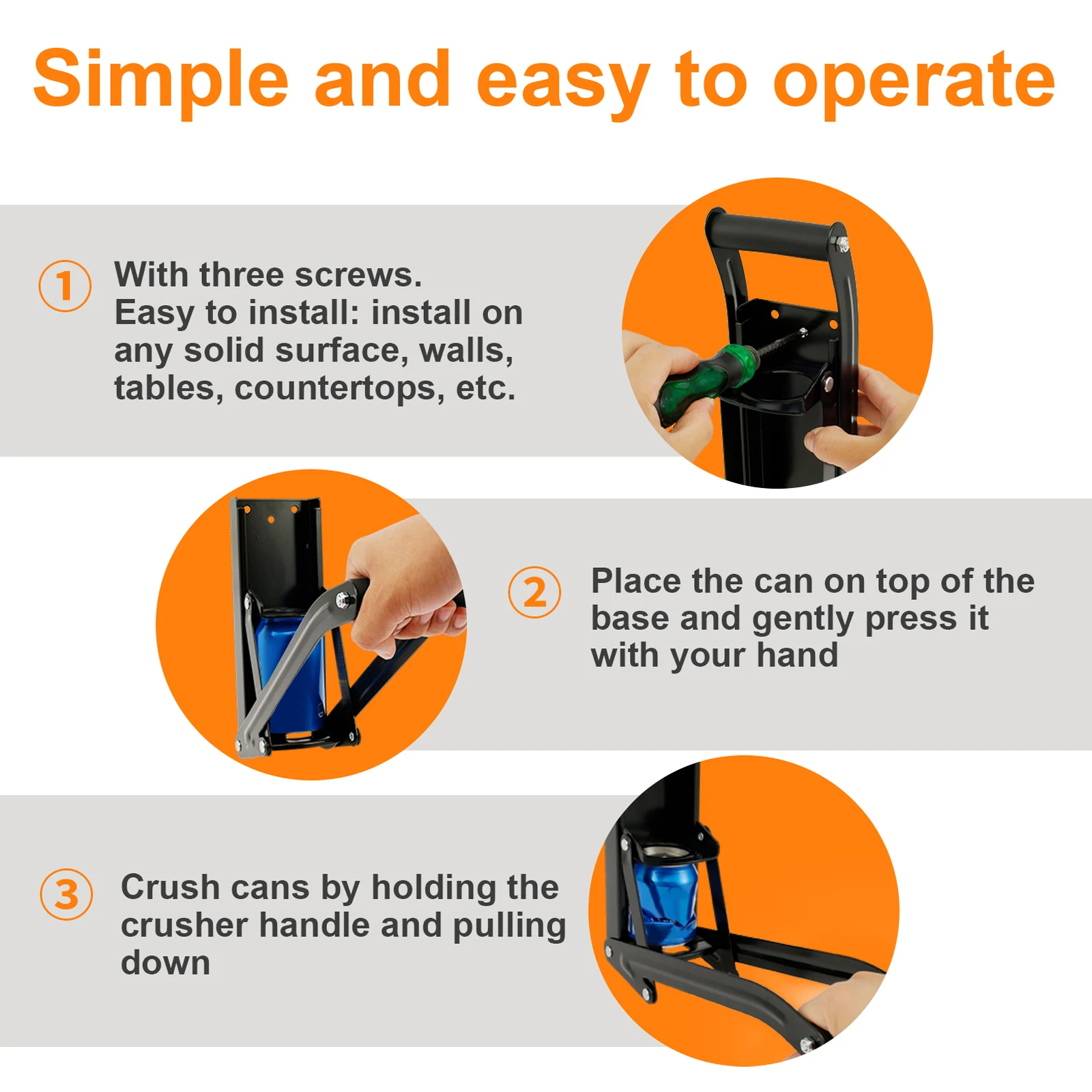 Simple and easy to operate

① With three screws.
Easy to install: install on any solid surface, walls, tables, countertops, etc.

② Place the can on top of the base and gently press it with your hand

③ Crush cans by holding the crusher handle and pulling down