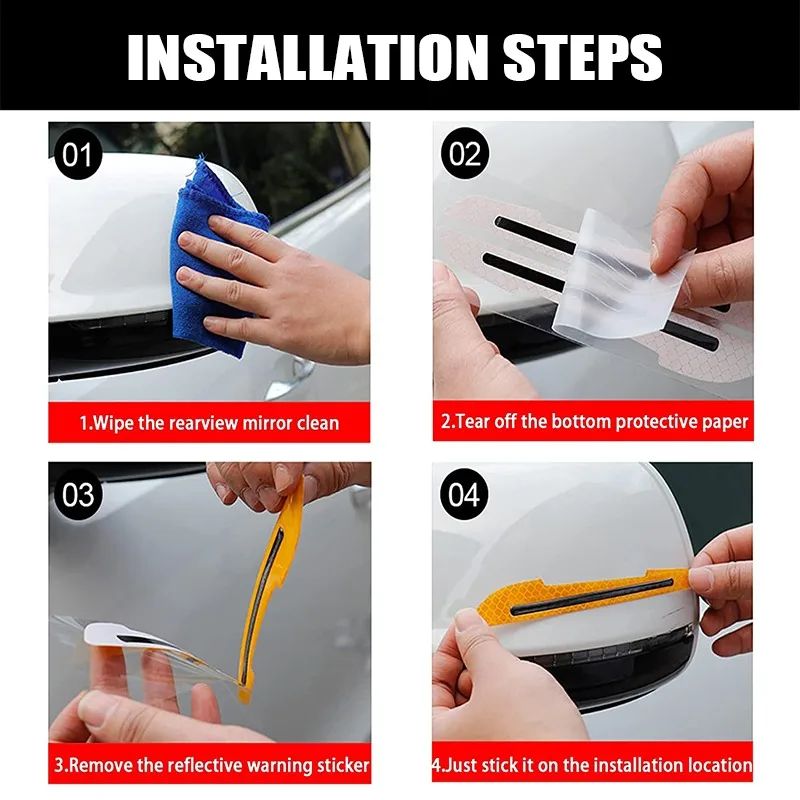 INSTALLATION STEPS

01

1.Wipe the rearview mirror clean

02

2.Tear off the bottom protective paper

03

3.Remove the reflective warning sticker

04

4.Just stick it on the installation location