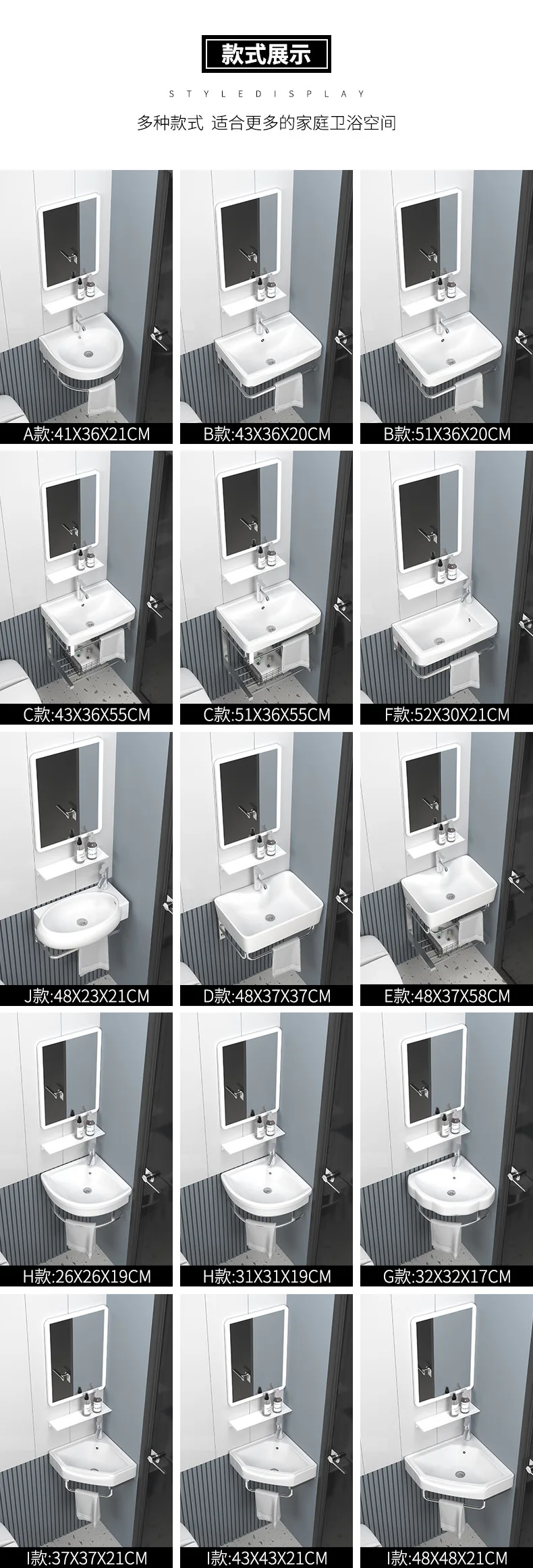 款式展示

STYLEDISPLAY

多种款式 适合更多的家庭卫浴空间

A款:41X36X21CM

B款:43X36X20CM

B款:51X36X20CM

C款:43X36X55CM

C款:51X36X55CM

F款:52X30X21CM

J款:48X23X21CM

D款:48X37X37CM

E款:48X37X58CM

H款:26X26X19CM

H款:31X31X19CM

G款:32X32X17CM

I款:37X37X21CM

I款:43X43X21CM

I款:48X48X21CM