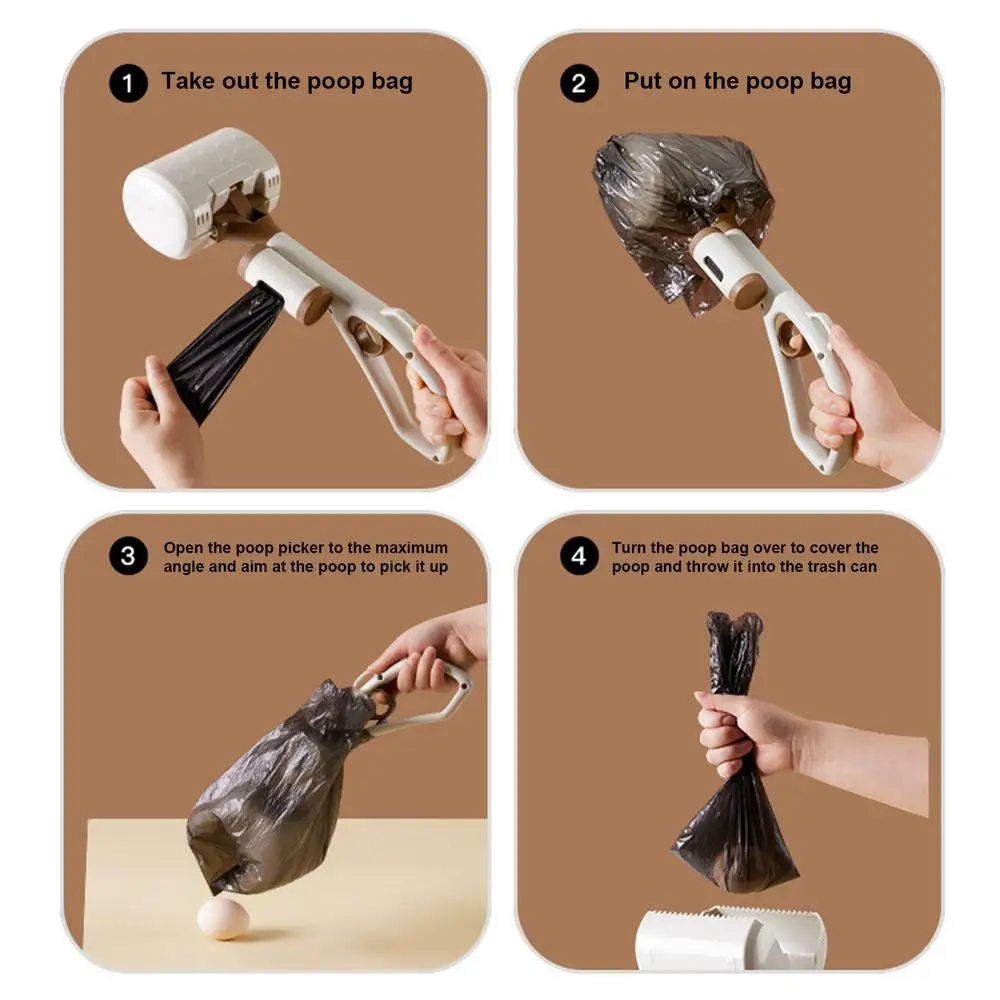 1 Take out the poop bag

2 Put on the poop bag

3 Open the poop picker to the maximum angle and aim at the poop to pick it up

4 Turn the poop bag over to cover the poop and throw it into the trash can