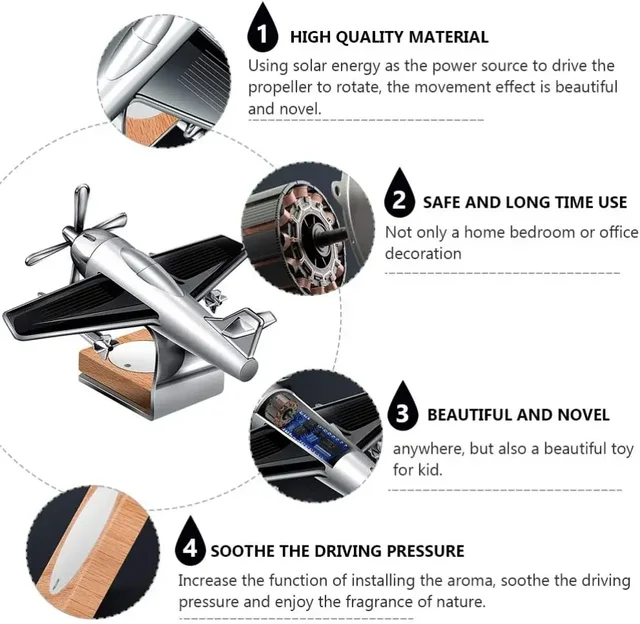 1 HIGH QUALITY MATERIAL

Using solar energy as the power source to drive the propeller to rotate, the movement effect is beautiful and novel.

2 SAFE AND LONG TIME USE

Not only a home bedroom or office decoration

3 BEAUTIFUL AND NOVEL

anywhere, but also a beautiful toy for kid.

4 SOOTHE THE DRIVING PRESSURE

Increase the function of installing the aroma, soothe the driving pressure and enjoy the fragrance of nature.