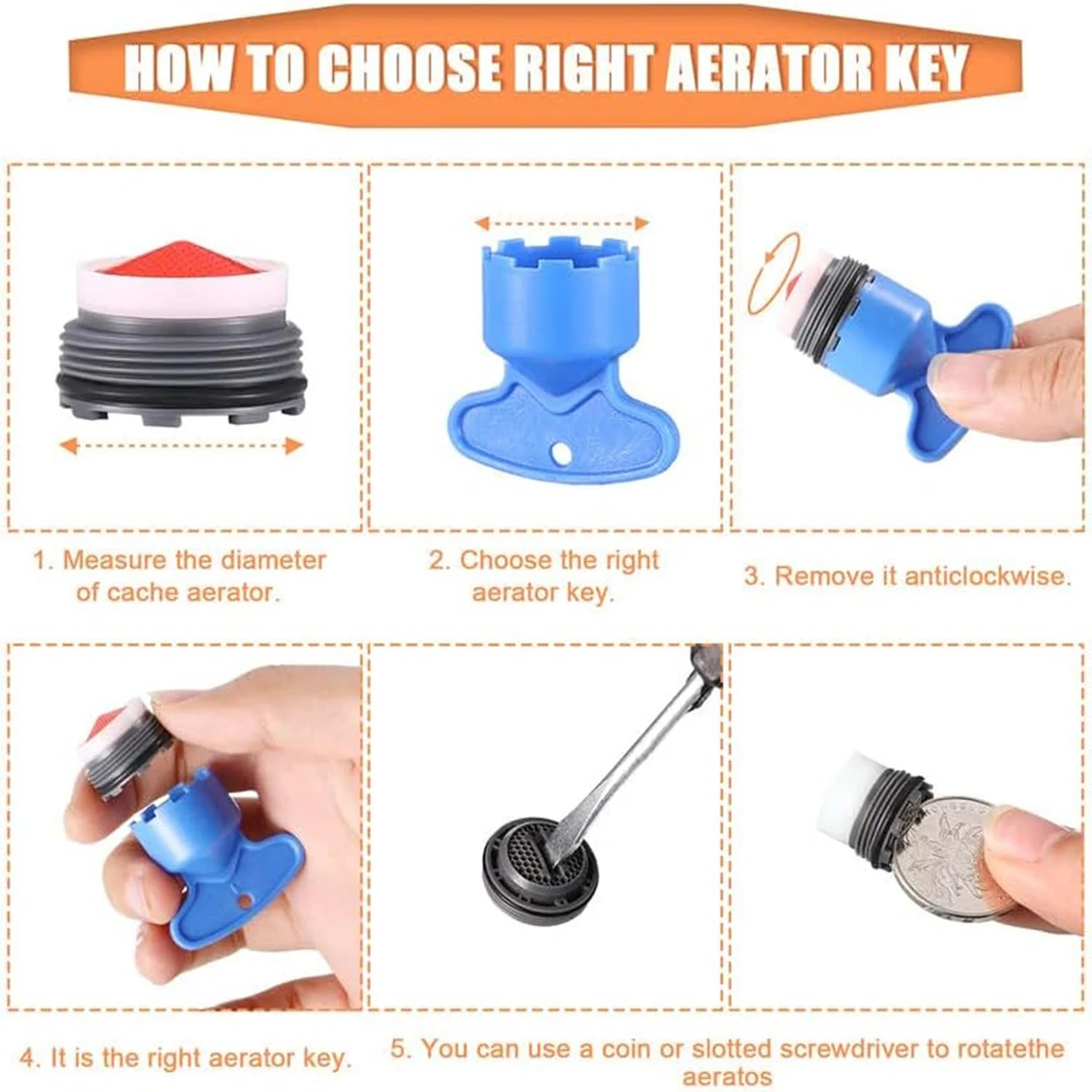 HOW TO CHOOSE RIGHT AERATOR KEY

1. Measure the diameter of cache aerator.

2. Choose the right aerator key.

3. Remove it anticlockwise.

4. It is the right aerator key.

5. You can use a coin or slotted screwdriver to rotatethe aeratos