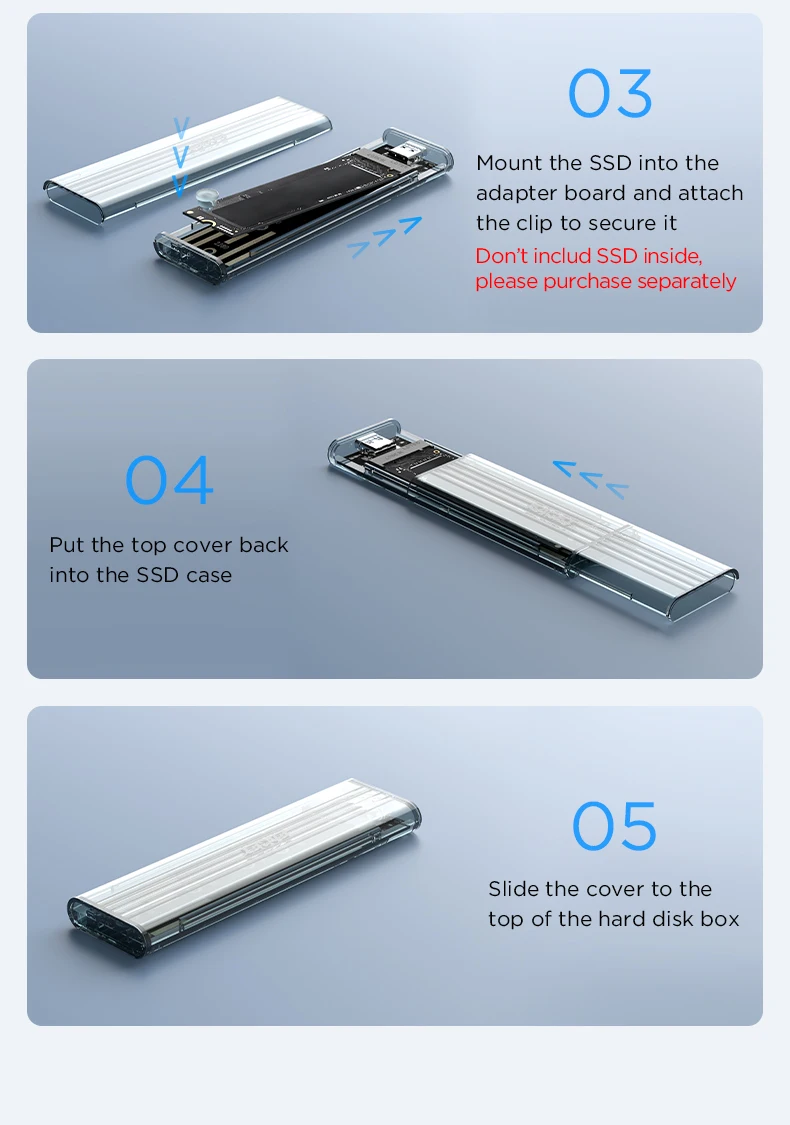 03

Mount the SSD into the adapter board and attach the clip to secure it

Don't includ SSD inside, please purchase separately

04

Put the top cover back into the SSD case

05

Slide the cover to the top of the hard disk box